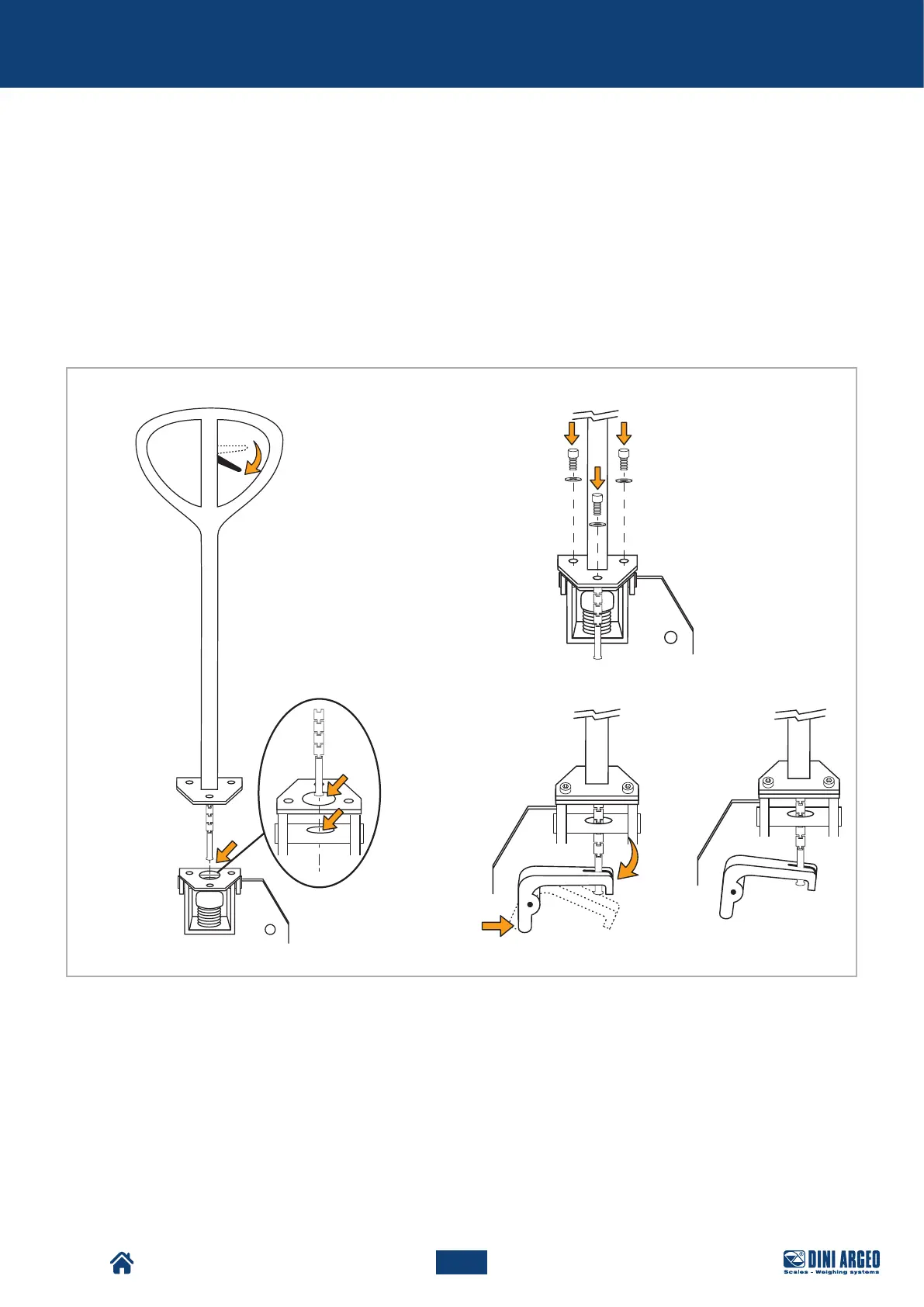 DINI ARGEO
Scales - Weighing systems