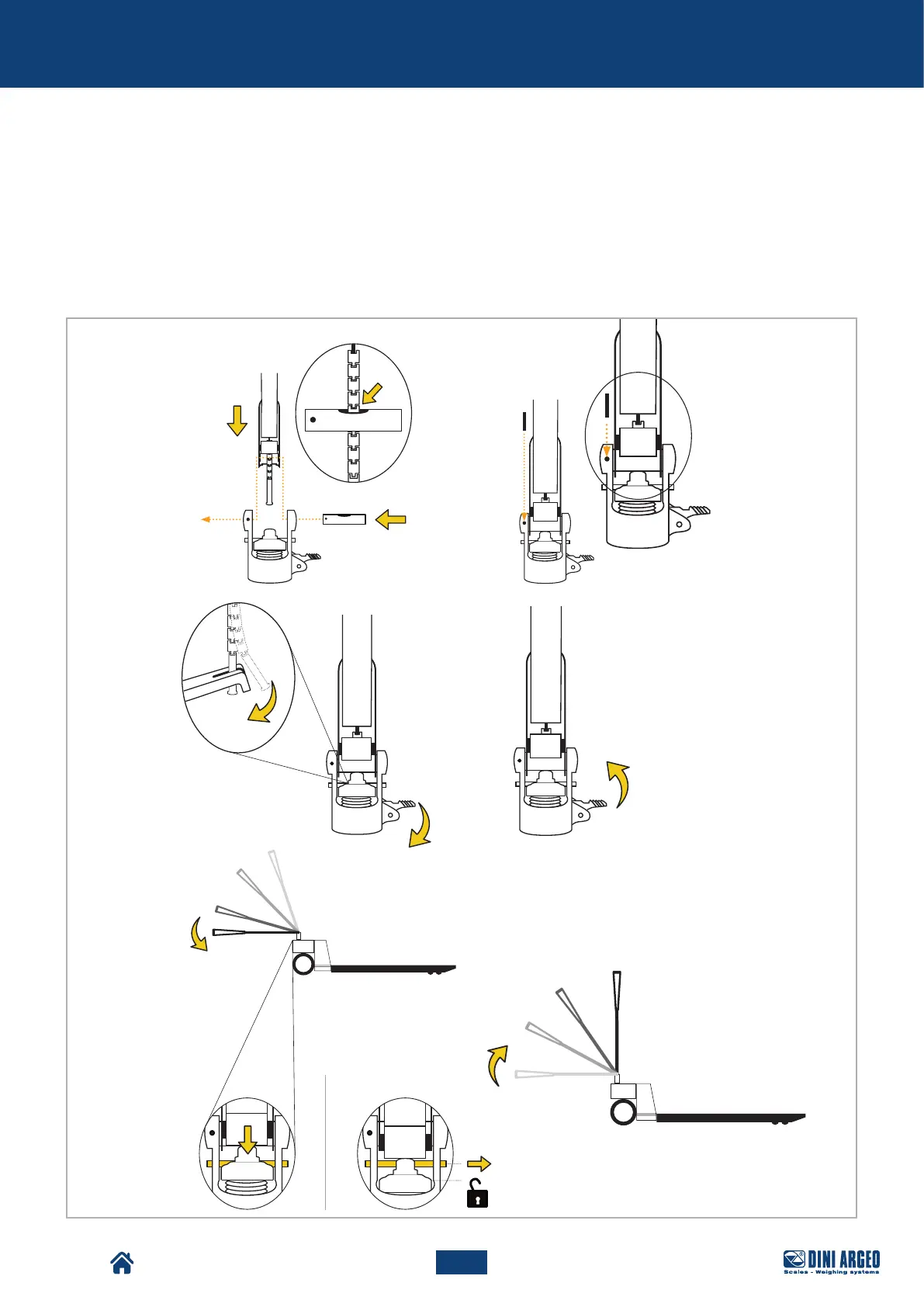 DINI ARGEO
Scales - Weighing systems