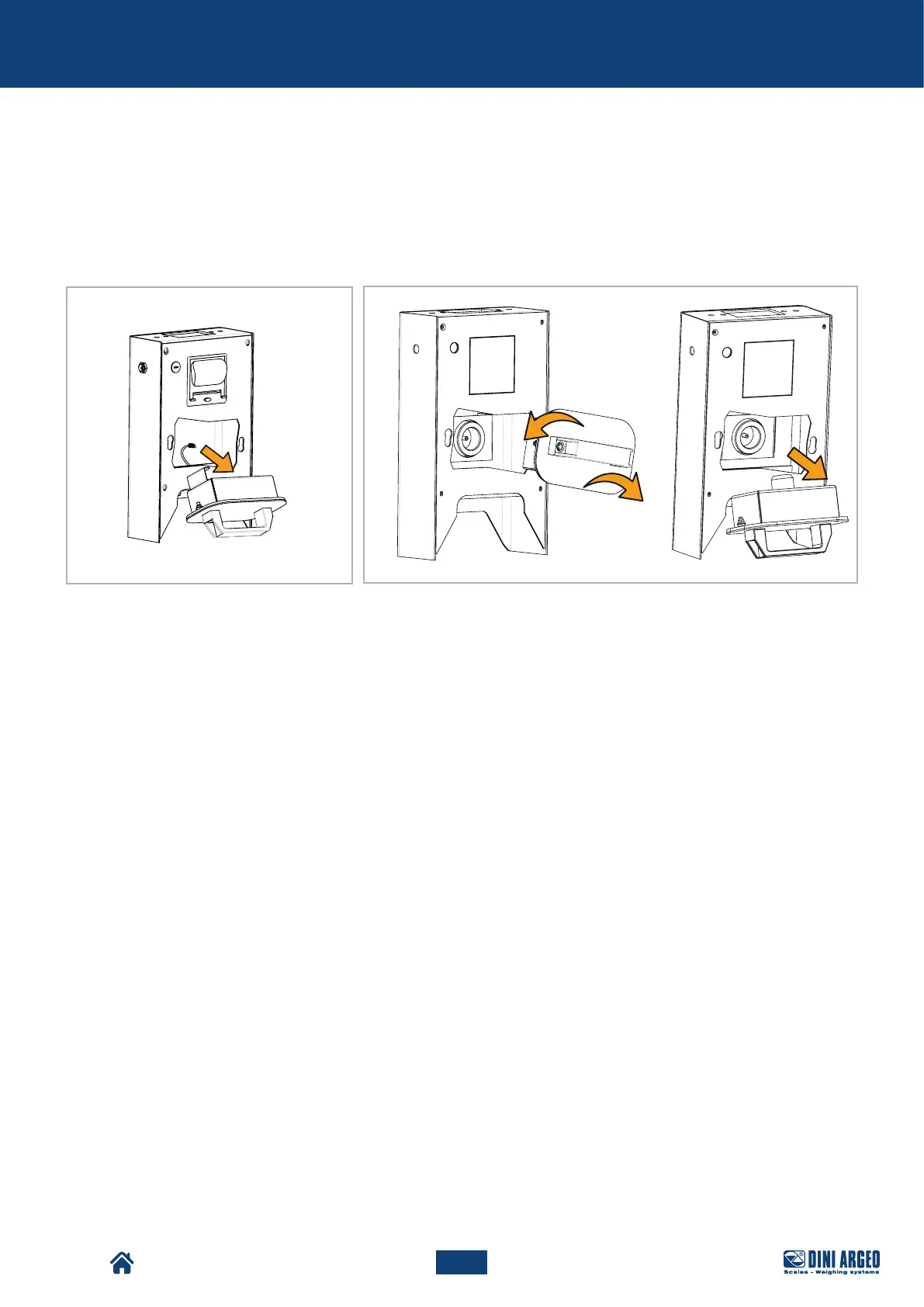 DINI ARGEO
Scales - Weighing systems