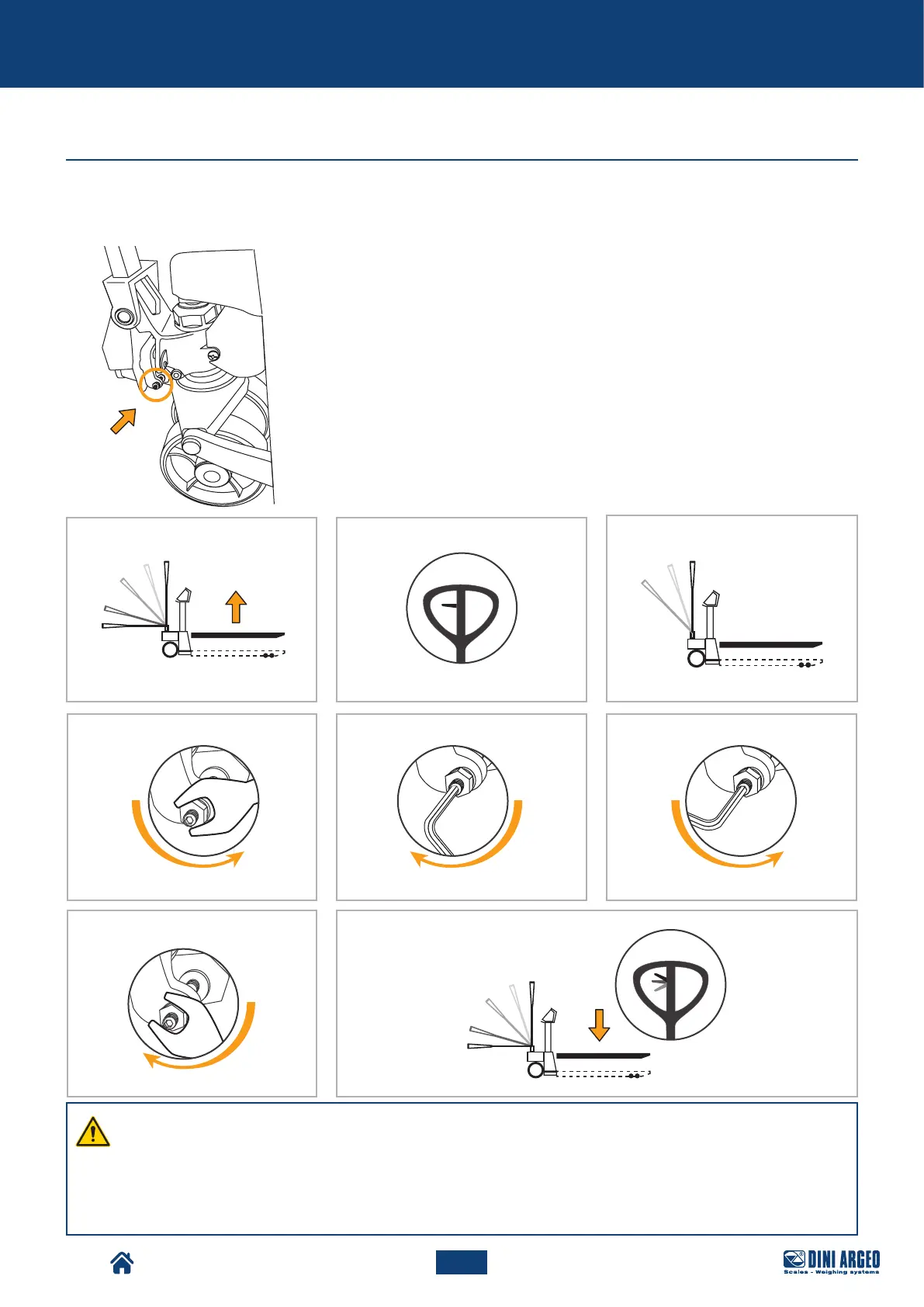 DINI ARGEO
Scales - Weighing systems