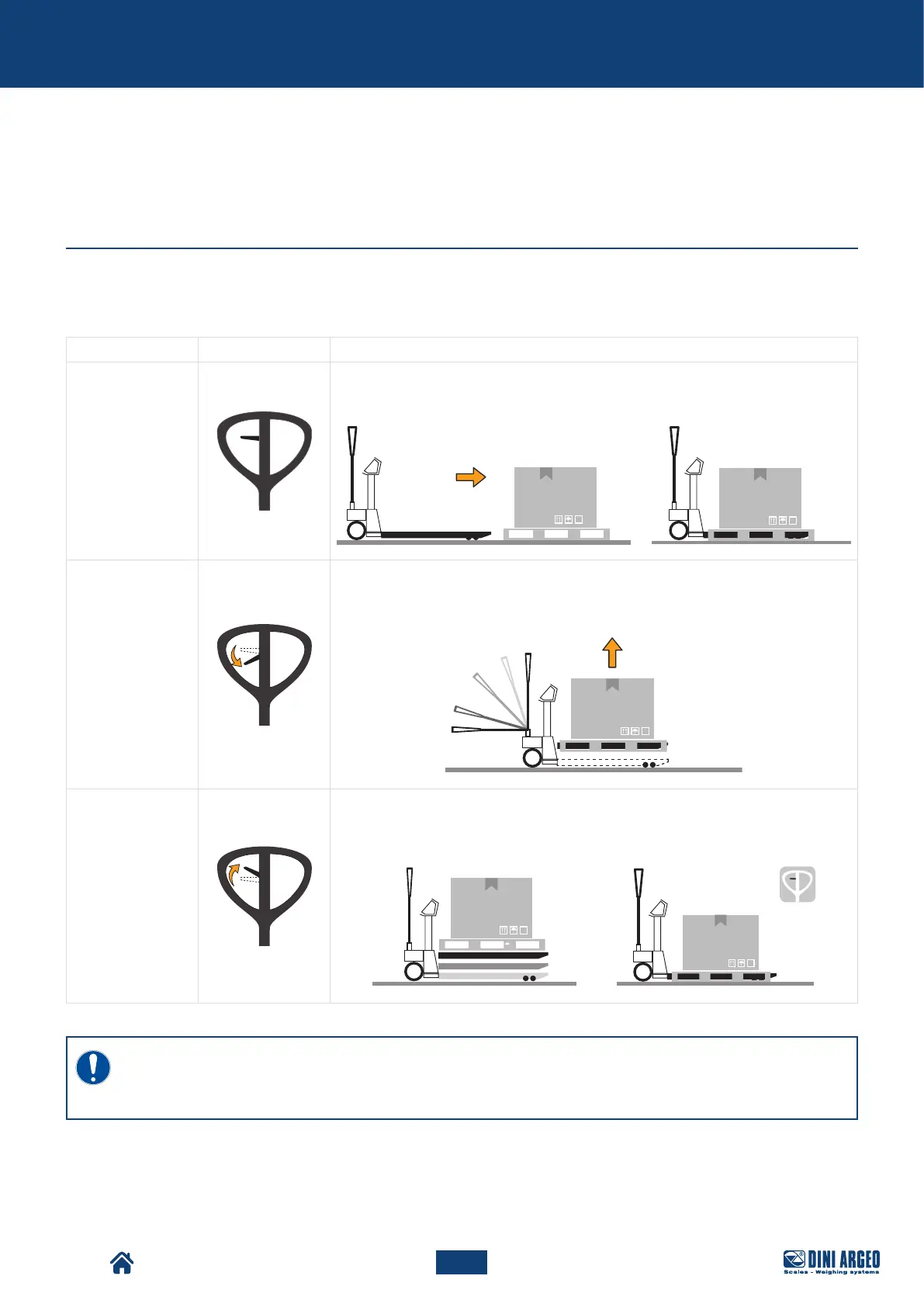 DINI ARGEO
Scales - Weighing systems