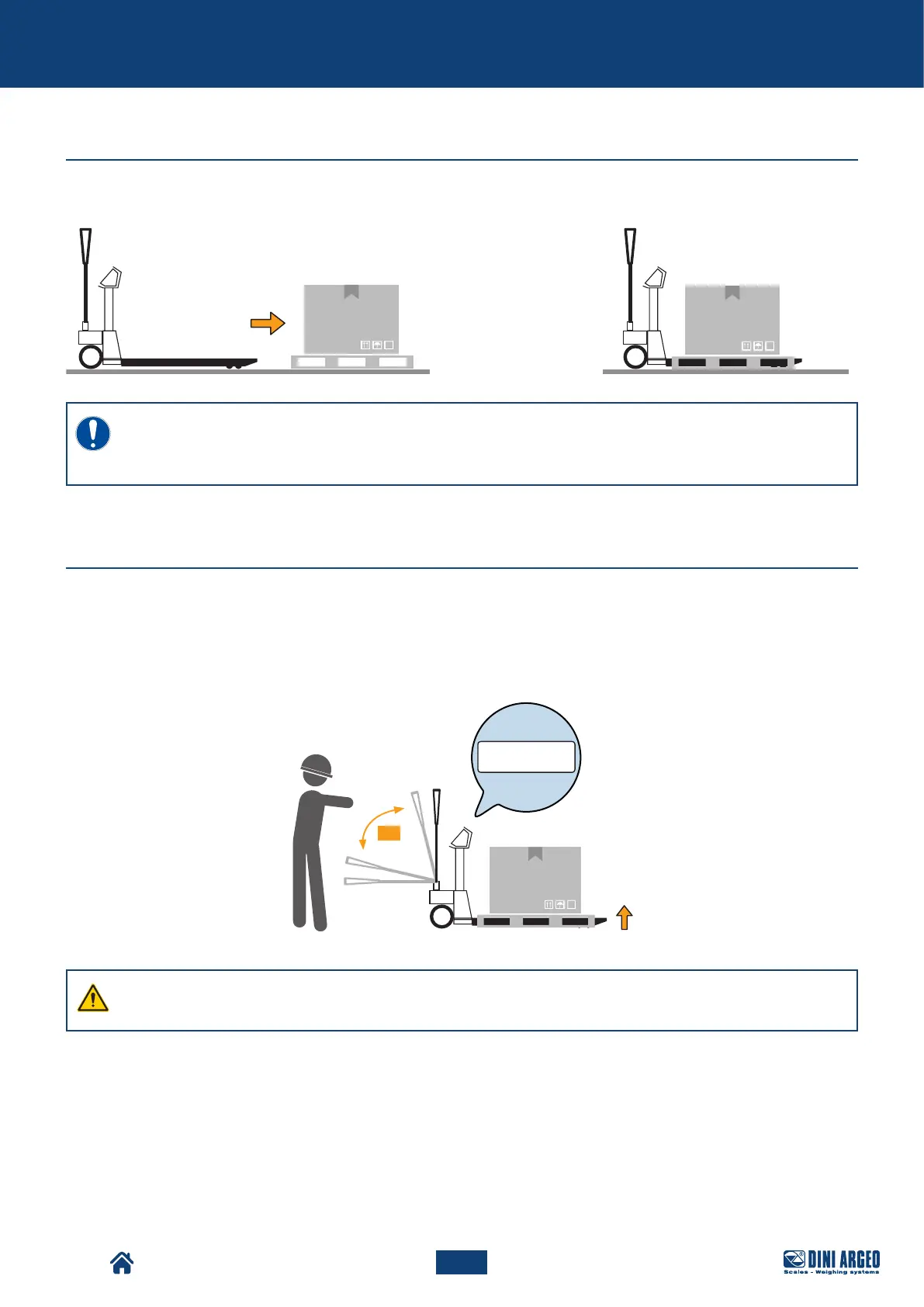 DINI ARGEO
Scales - Weighing systems