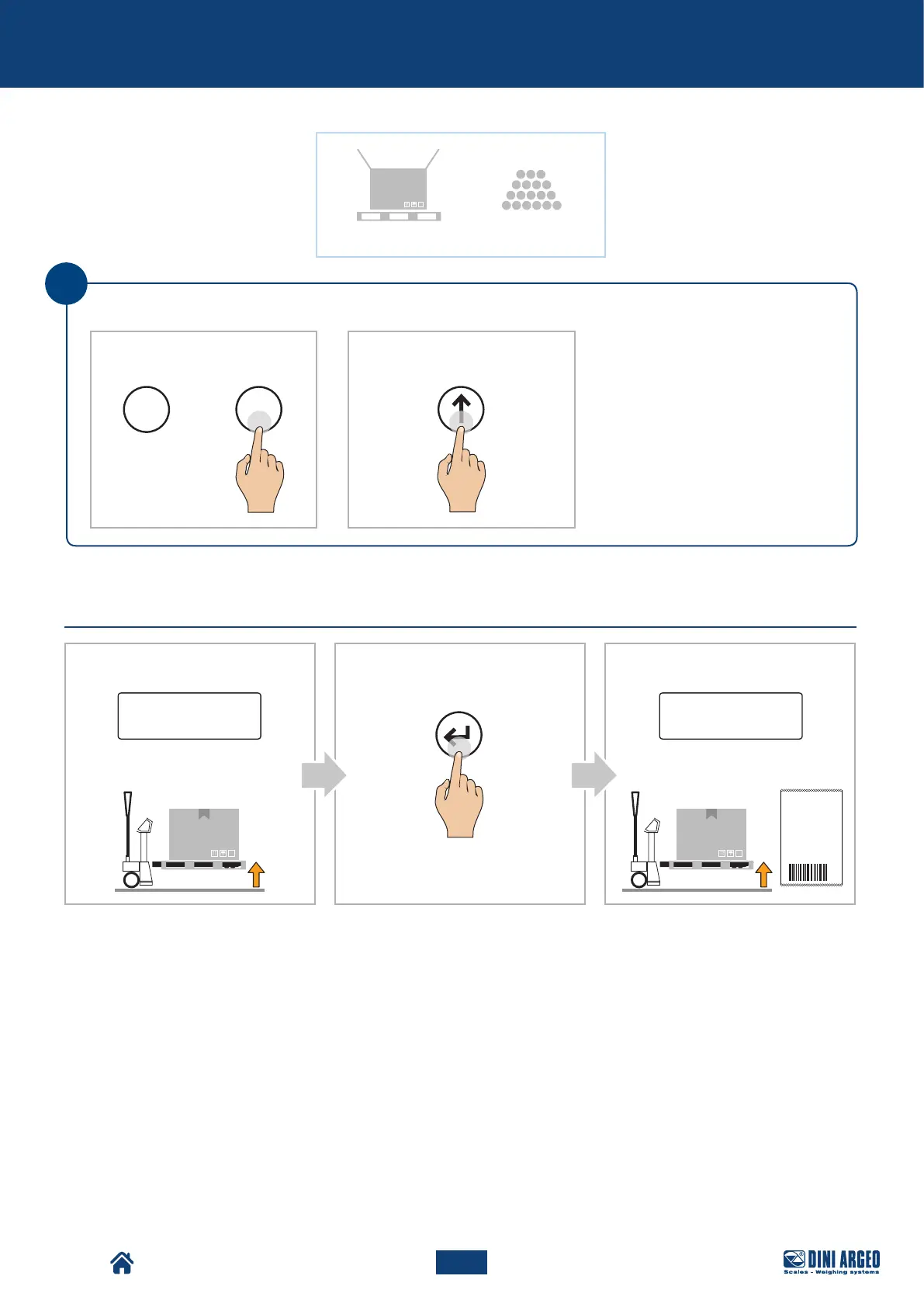 DINI ARGEO
Scales - Weighing systems