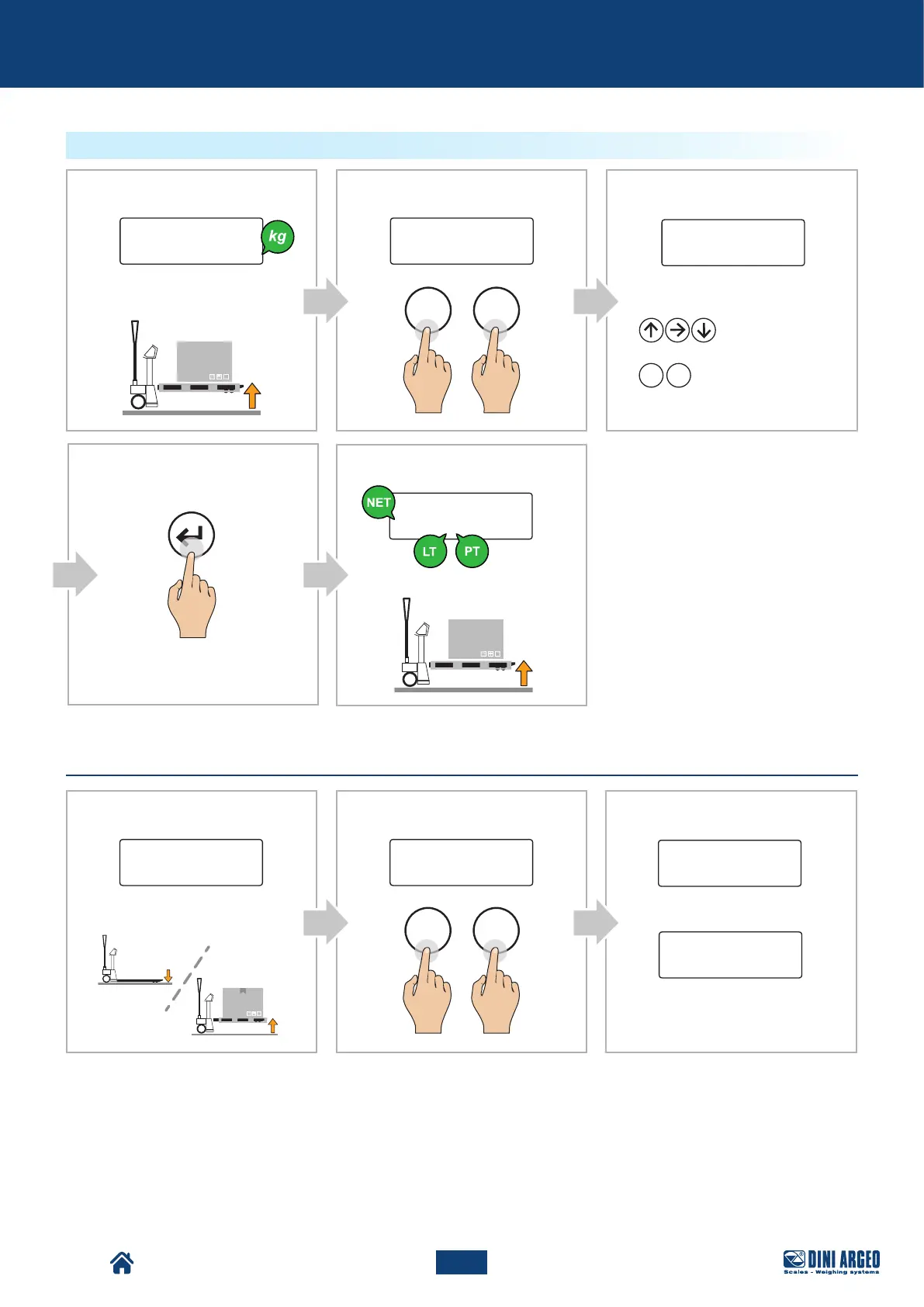 kg

NET

LT

PT

DINI ARGEO
Scales - Weighing systems