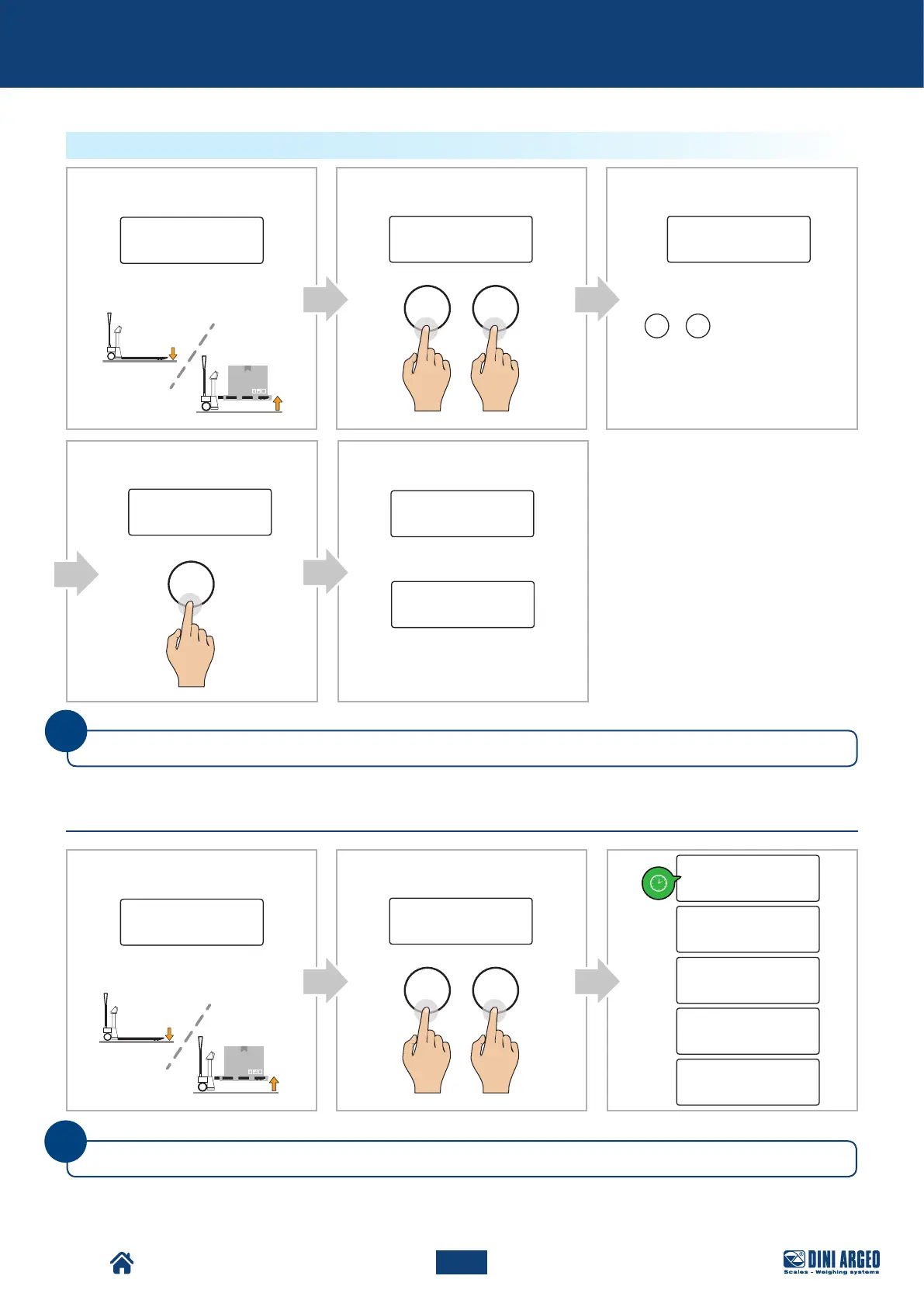 DINI ARGEO
Scales - Weighing systems