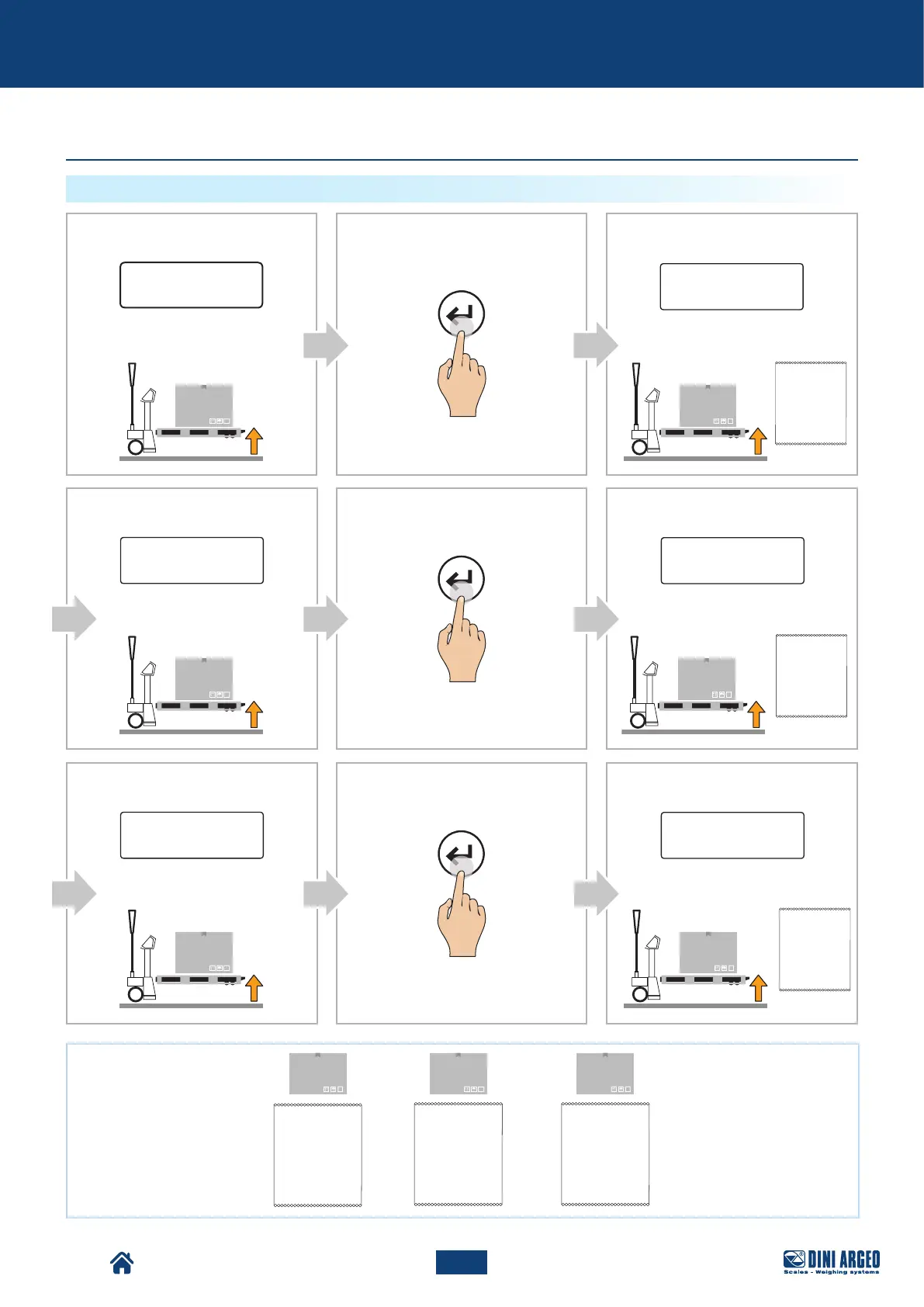 DINI ARGEO
Scales - Weighing systems