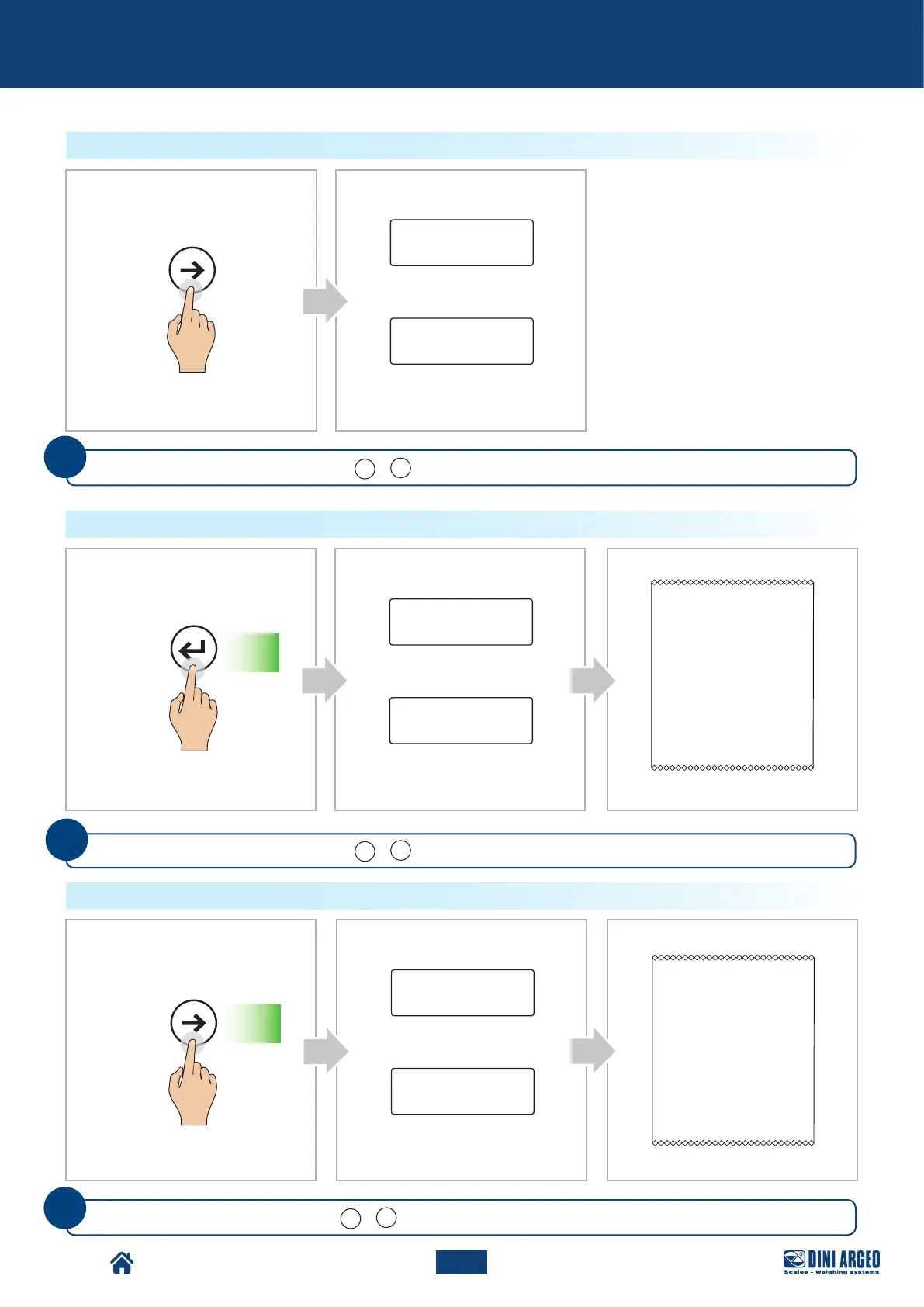 DINI ARGEO
Scales - Weighing systems