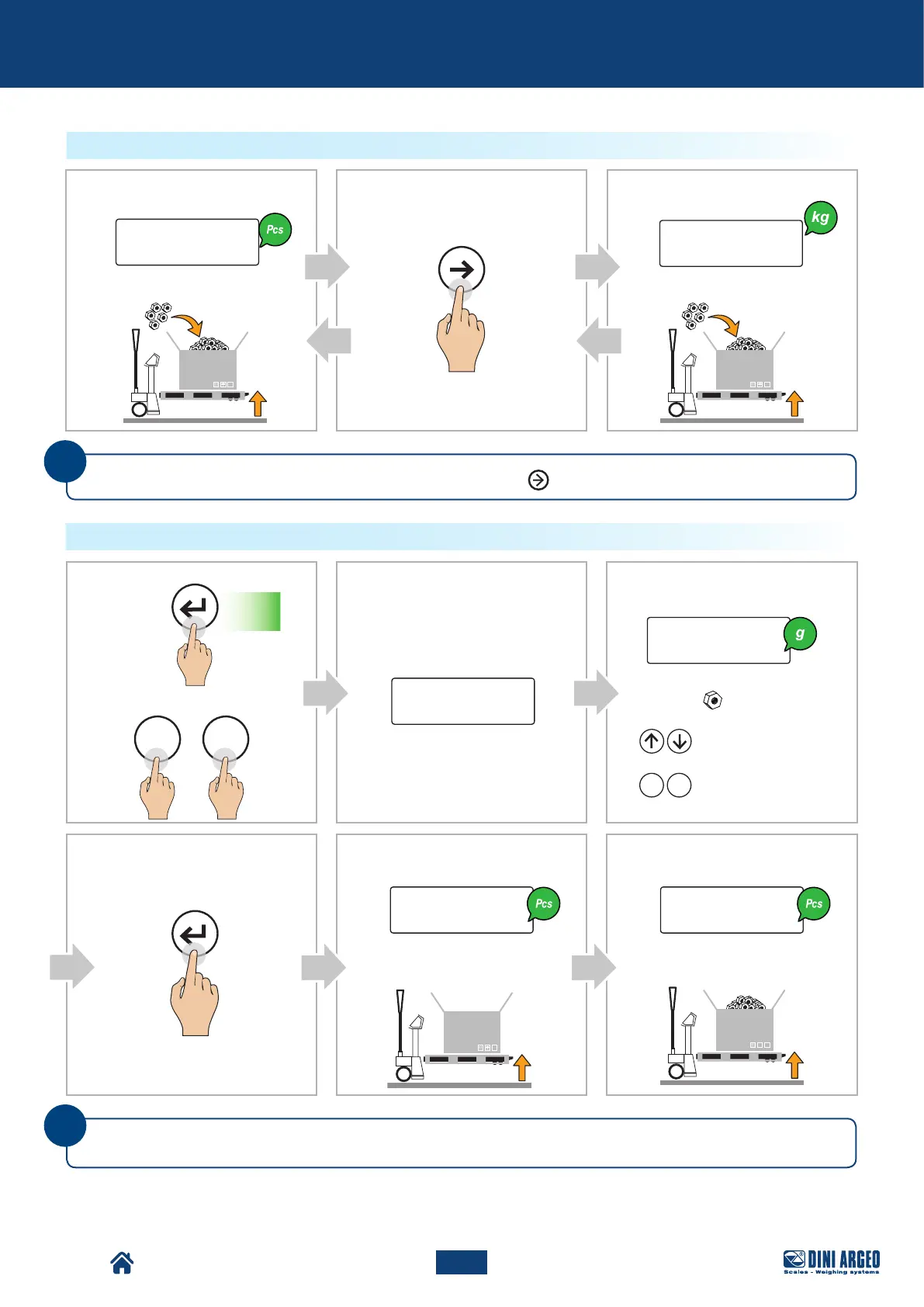 Pcs

kg

g

Pcs

Pcs

DINI ARGEO
Scales - Weighing systems