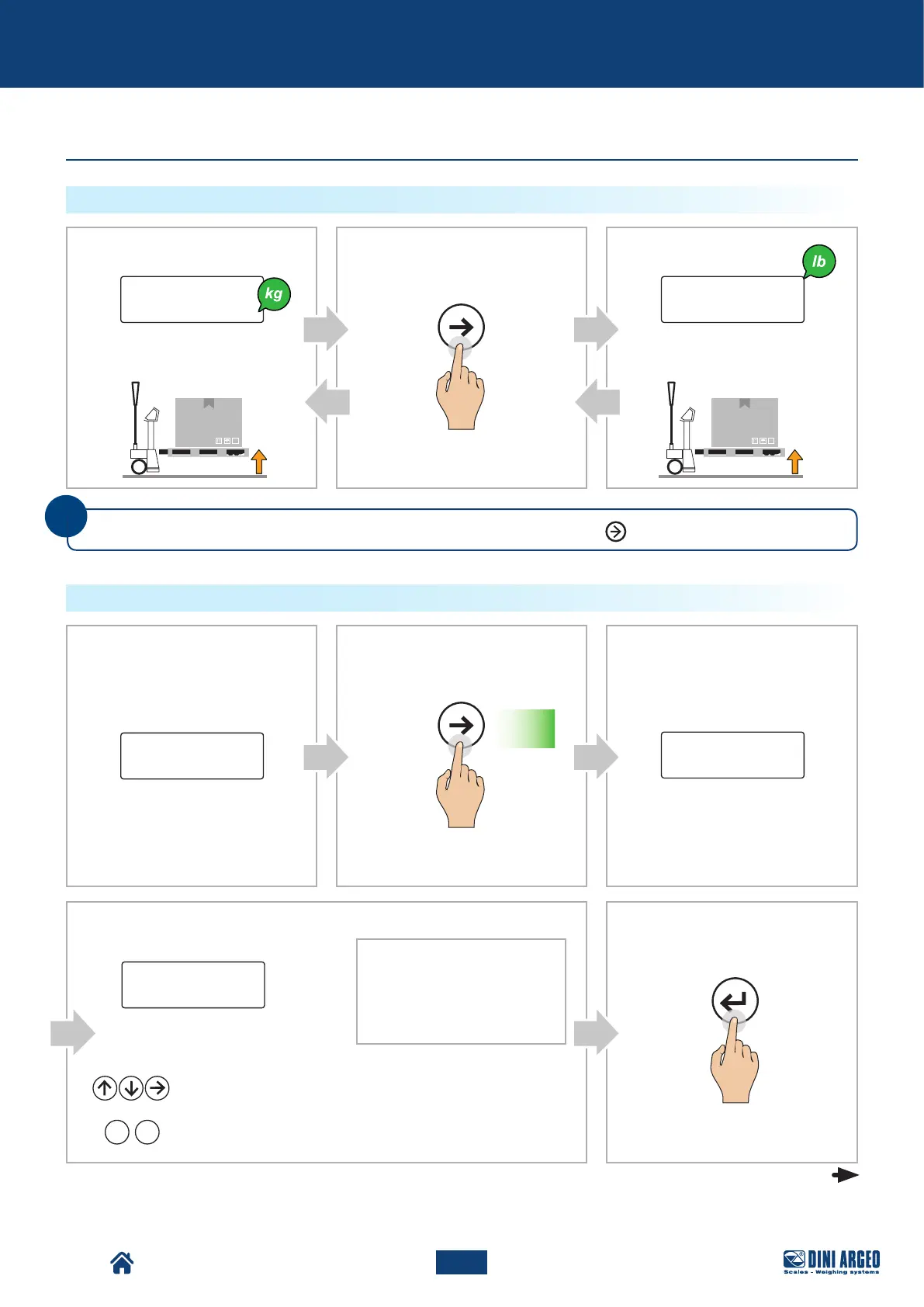 kg

lb

DINI ARGEO
Scales - Weighing systems