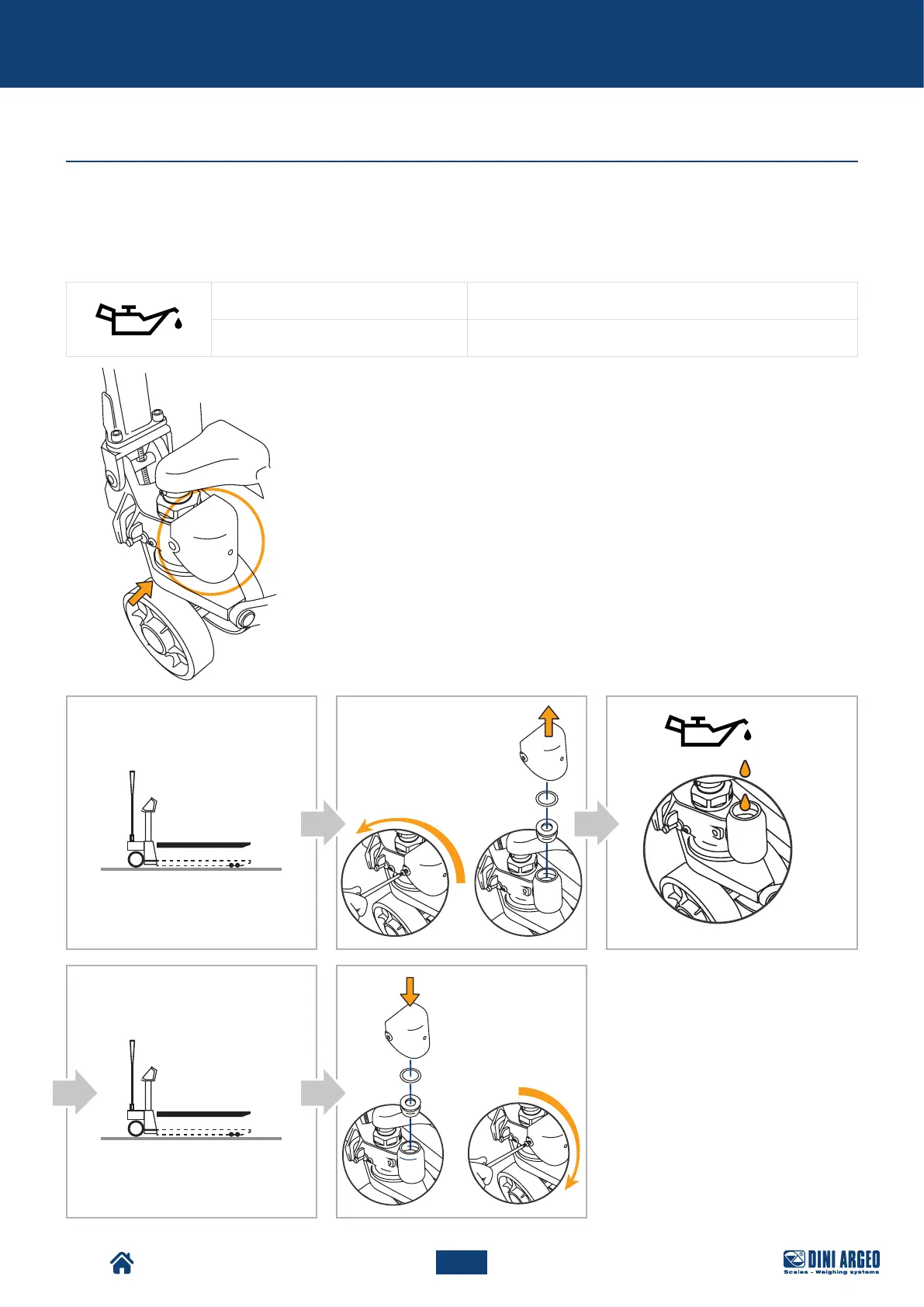 DINI ARGEO
Scales - Weighing systems