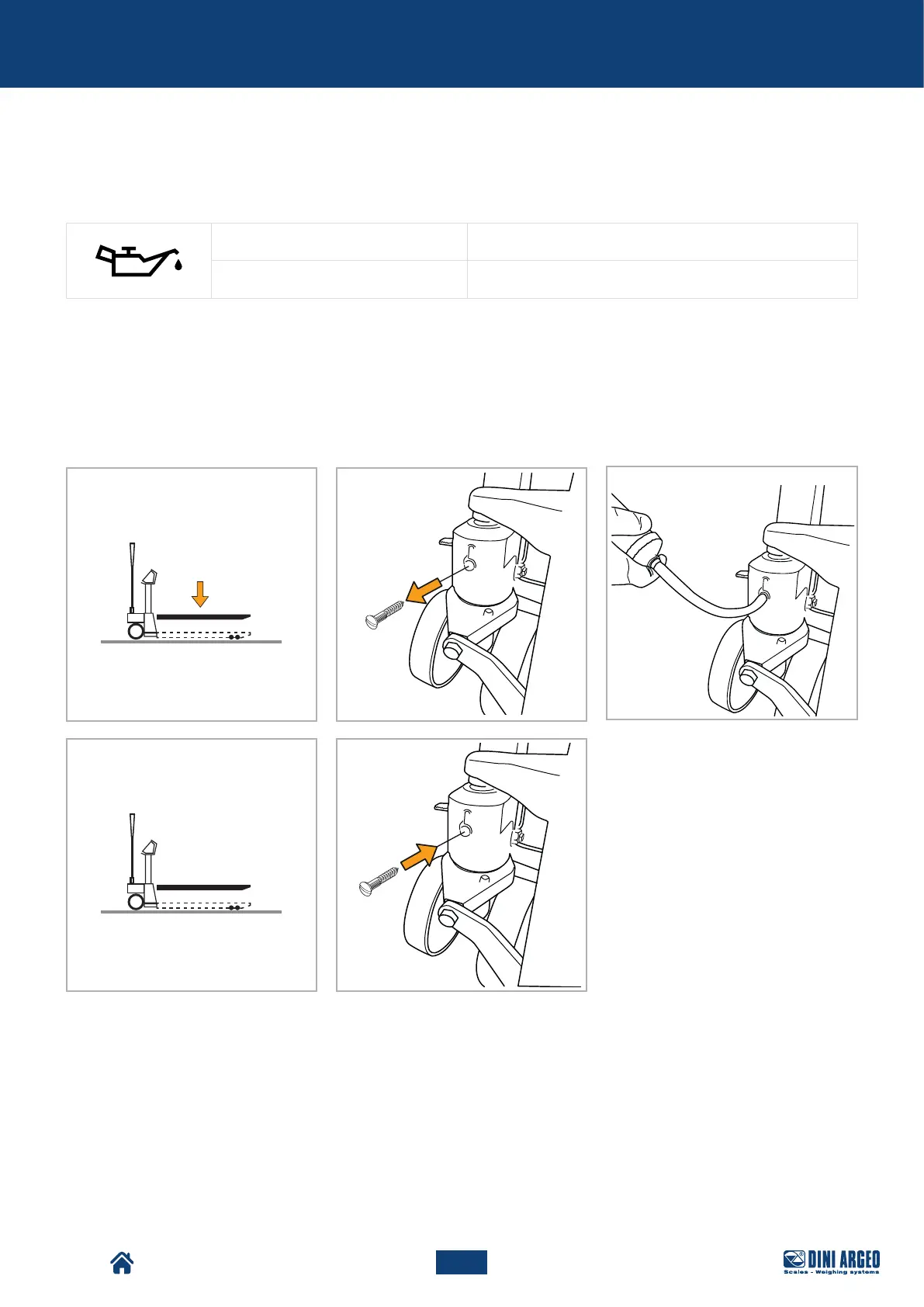 DINI ARGEO
Scales - Weighing systems