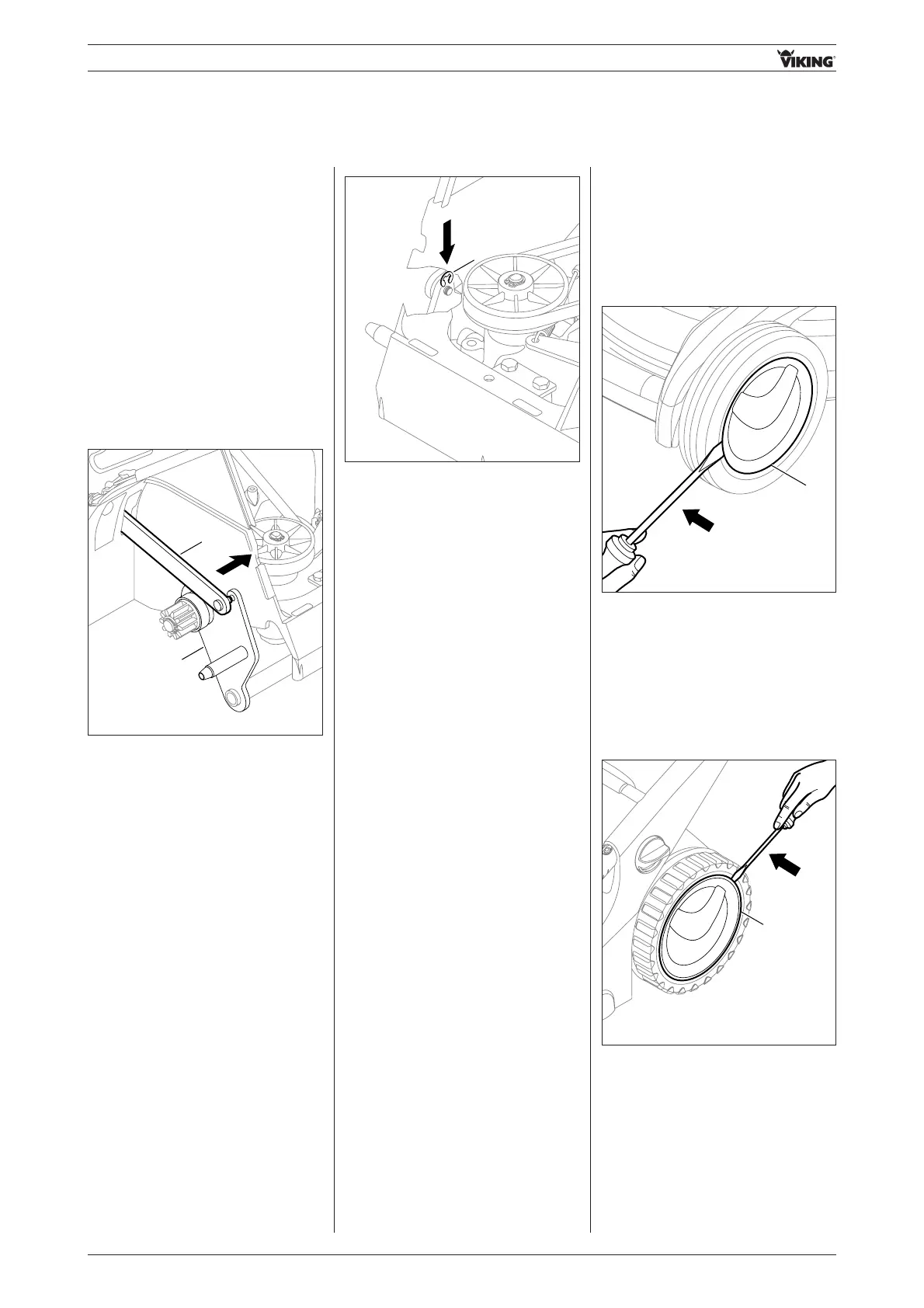 VIKING