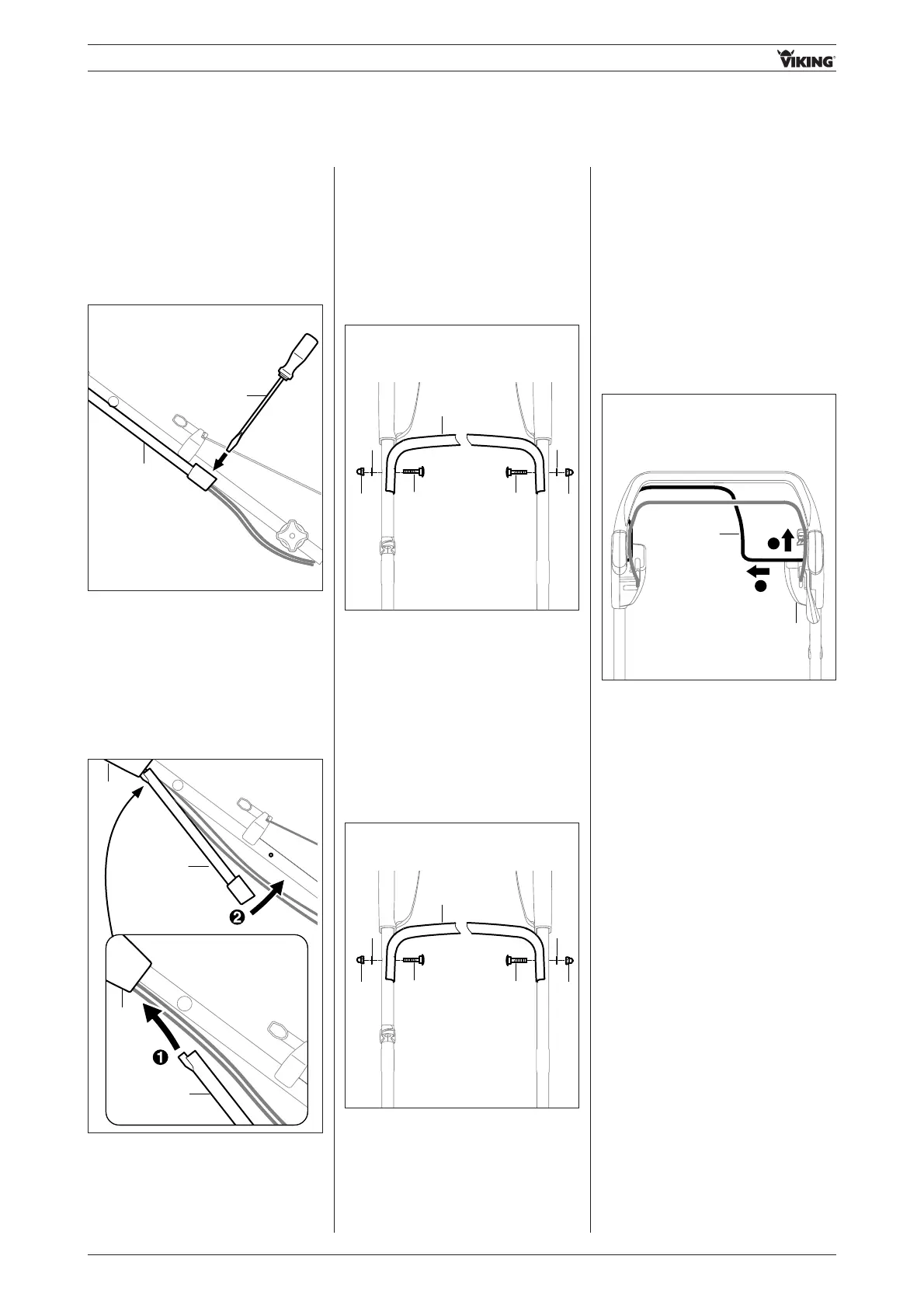 VIKING®

❷

❶