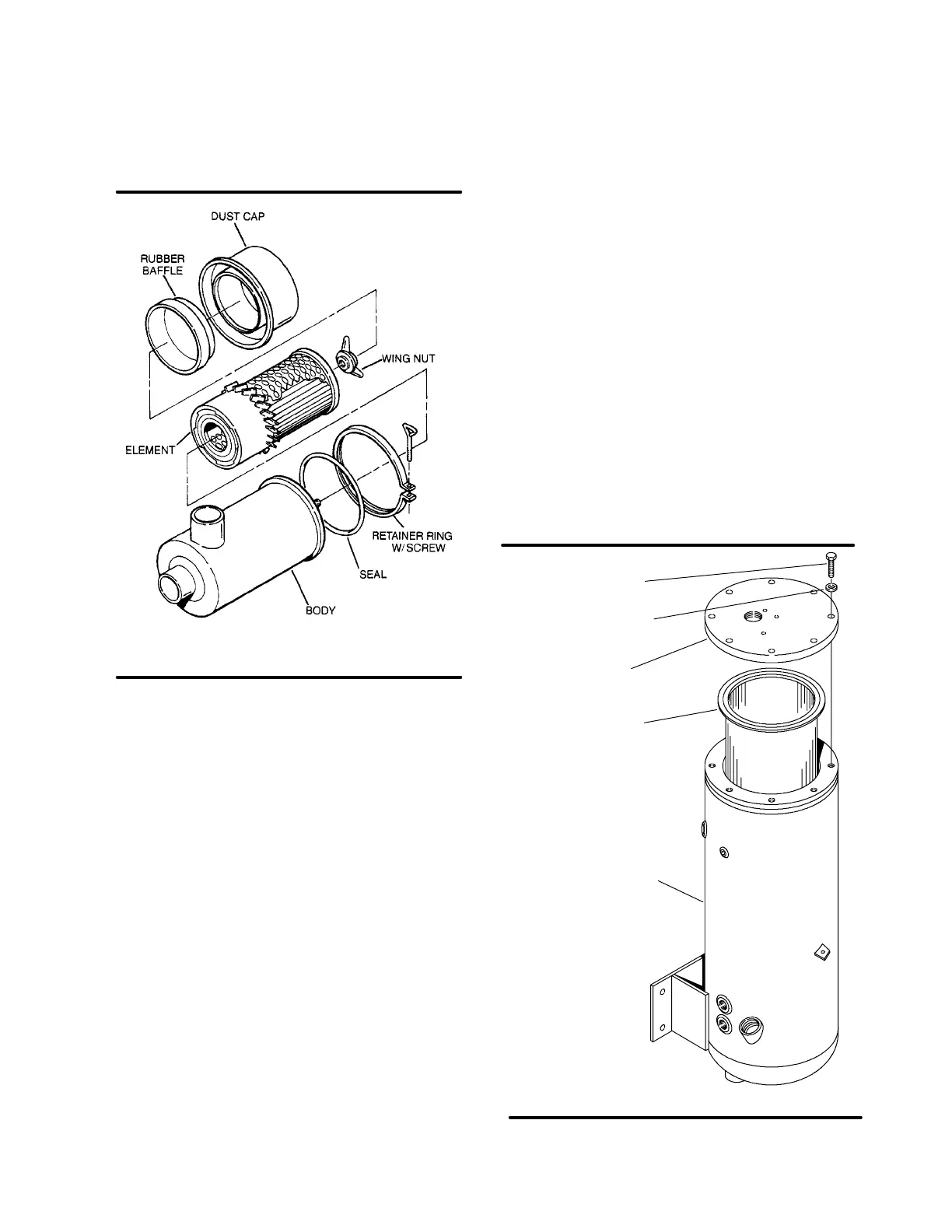 DUST CAP

RUBBER BAFFLE

WING NUT

ELEMENT

RETAINER RING W/SCREW

SEAL

BODY