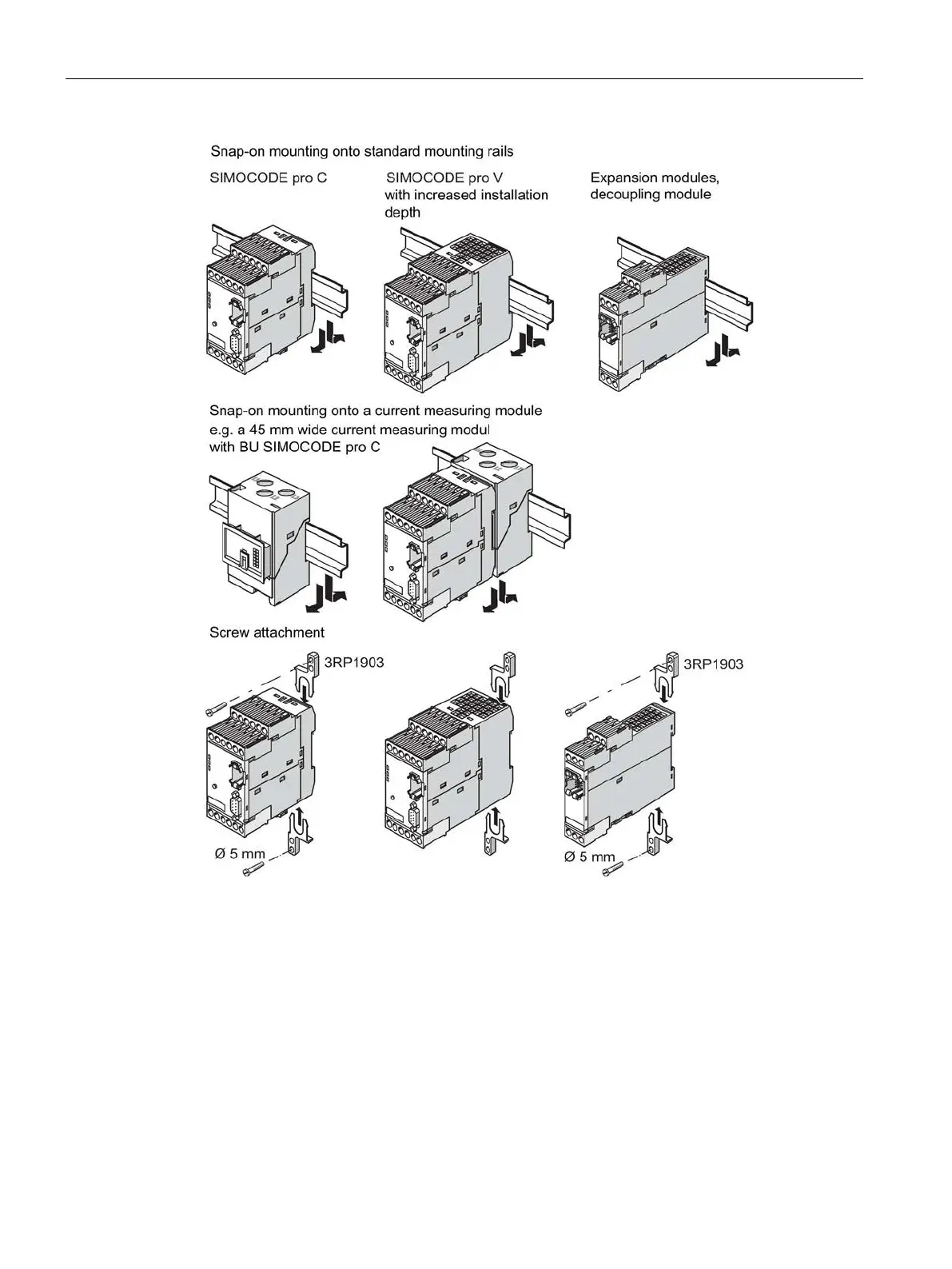 Snap-on mounting onto standard mounting rails

SIMOCODE pro C

SIMOCODE pro V with increased installation depth

Expansion modules, decoupling module

Snap-on mounting onto a current measuring module e.g. a 45 mm wide current measuring modul with BU SIMOCODE pro C

Screw attachment

3RP1903

3RP1903

Ø 5 mm

Ø 5 mm