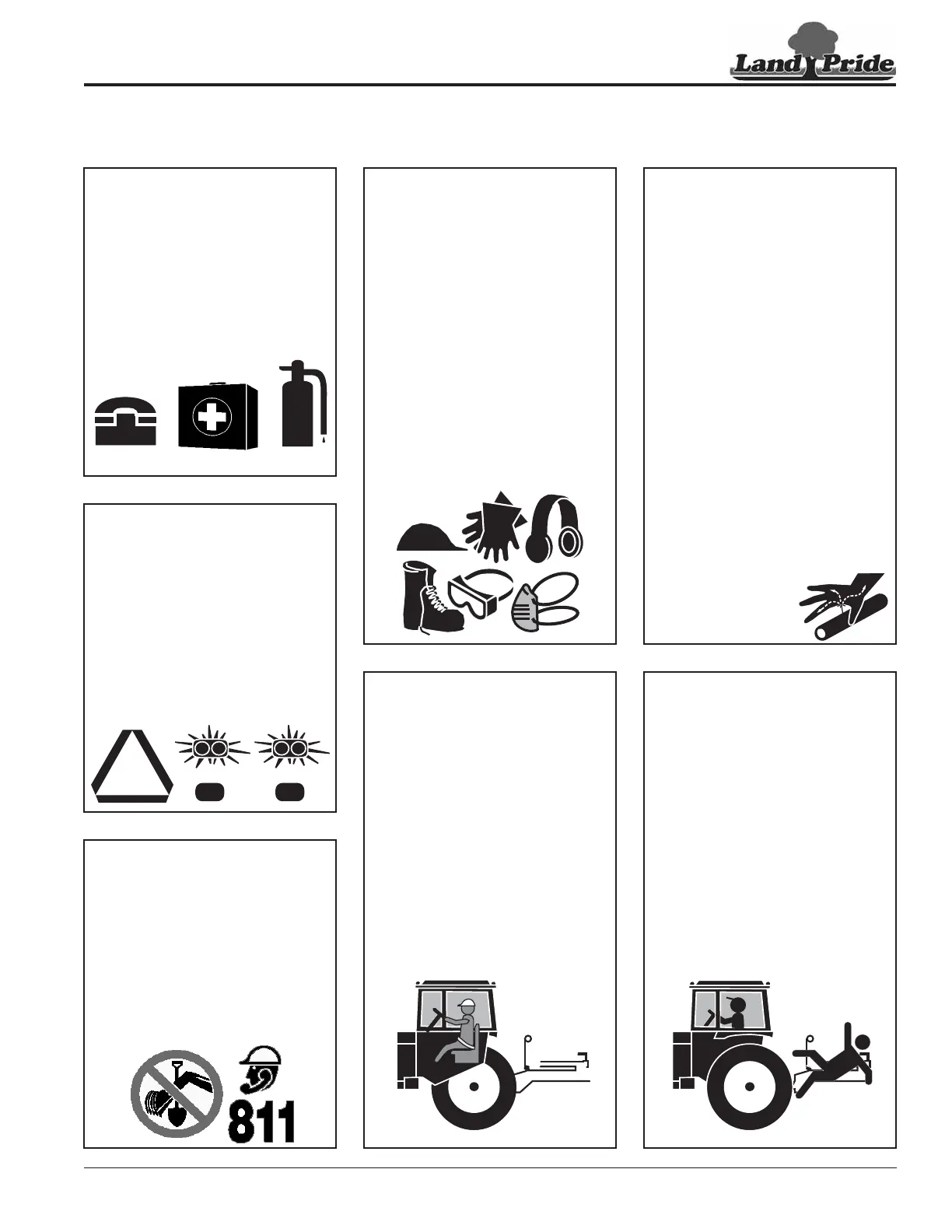 Land Pride

811