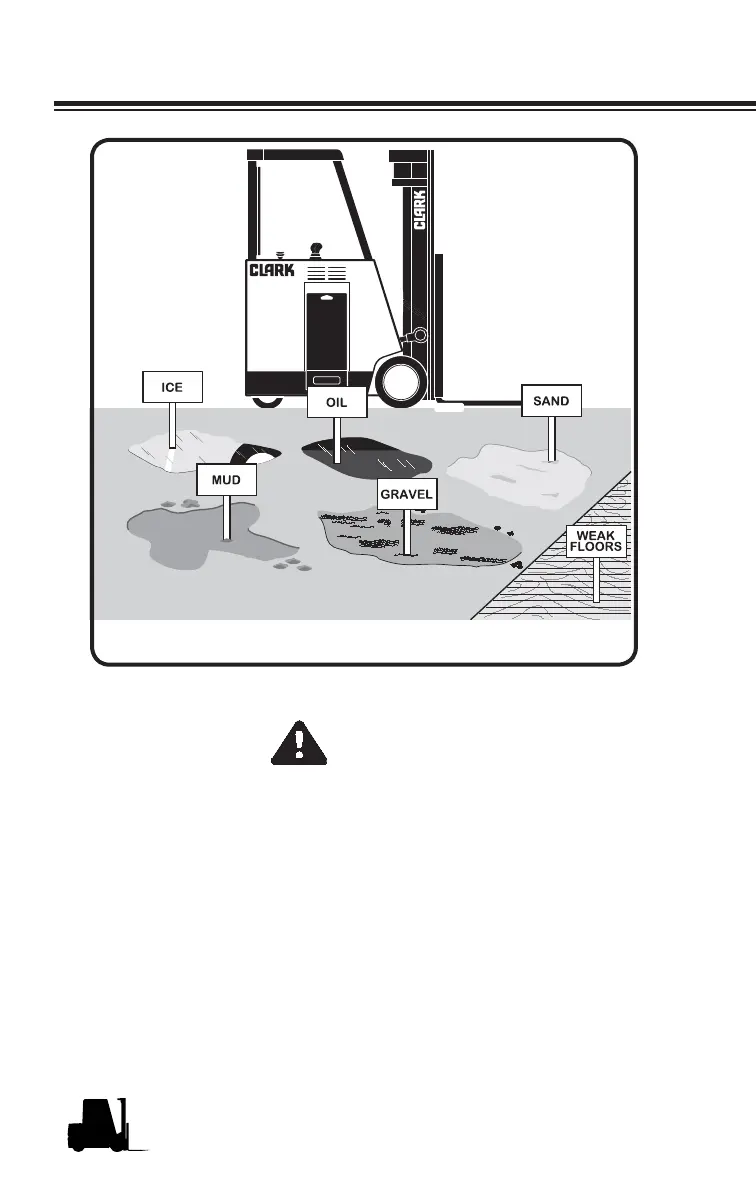 CLARK

CLARK

ICE

OIL

SAND

MUD

GRAVEL

WEAK FLOORS