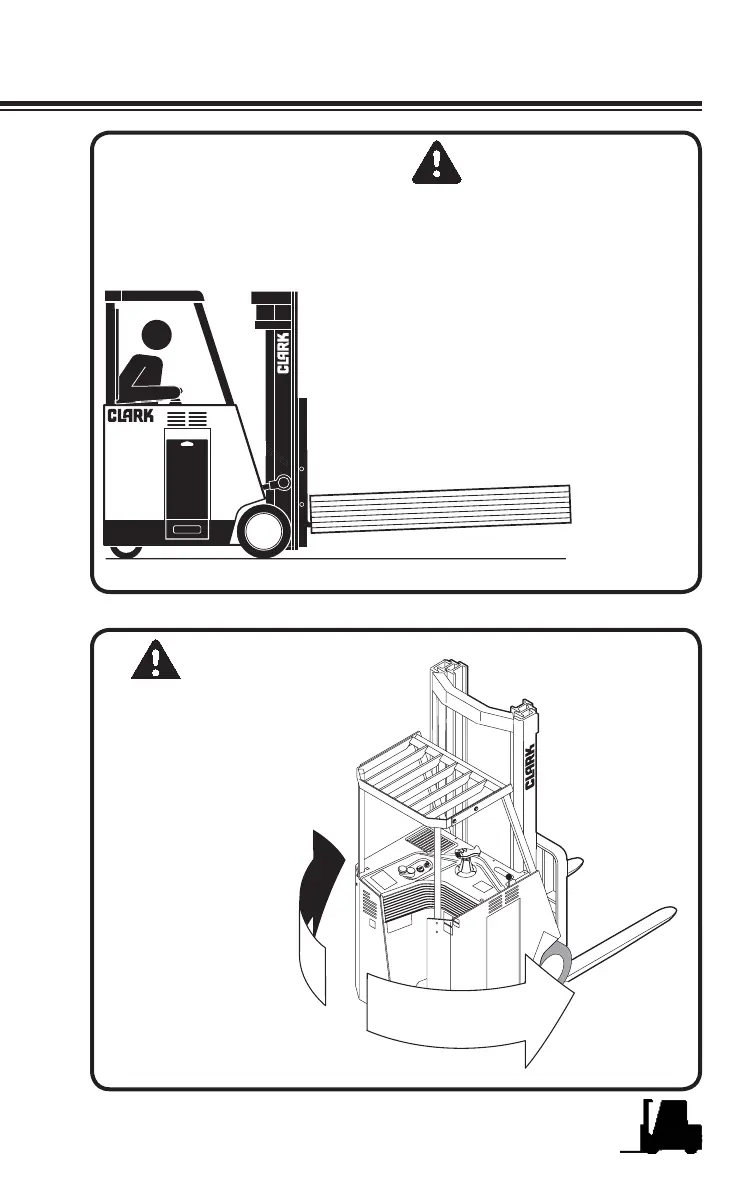 CLARK

CLARK

CLARK