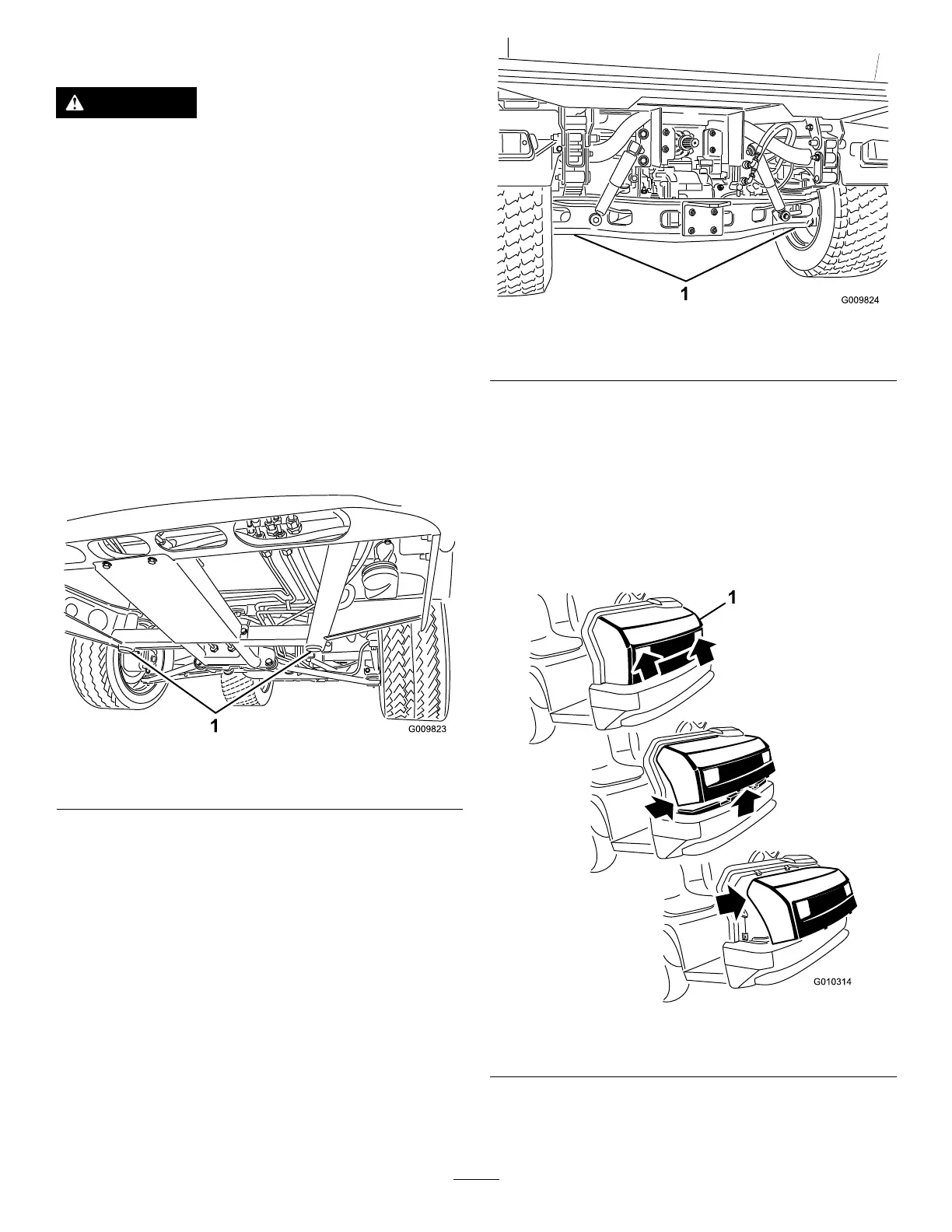 1

G009824

1

G009823

1

G010314