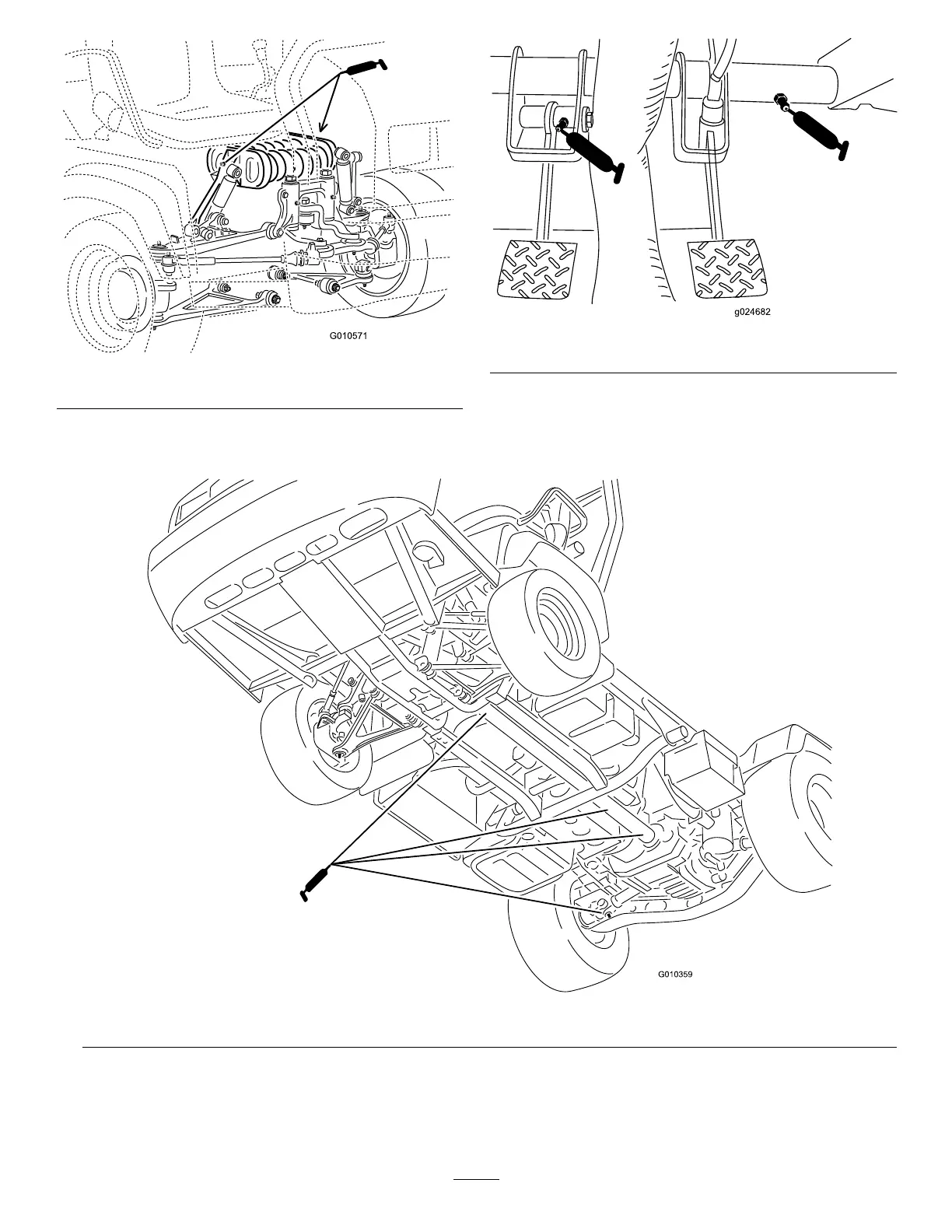 G010571

g024682

G010359