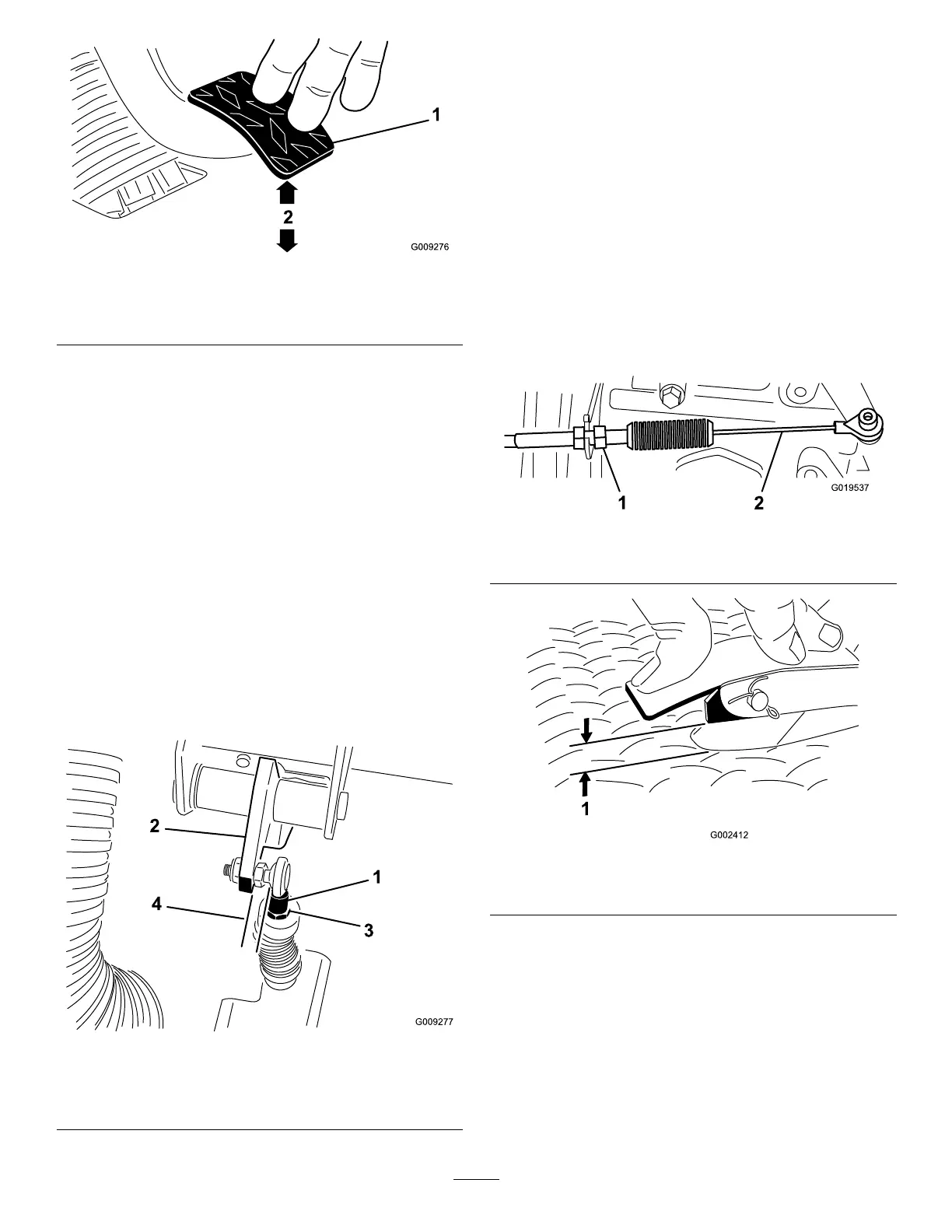 1

2

G009276

1 2

G019537

1

G002412

2

1

4

3

G009277