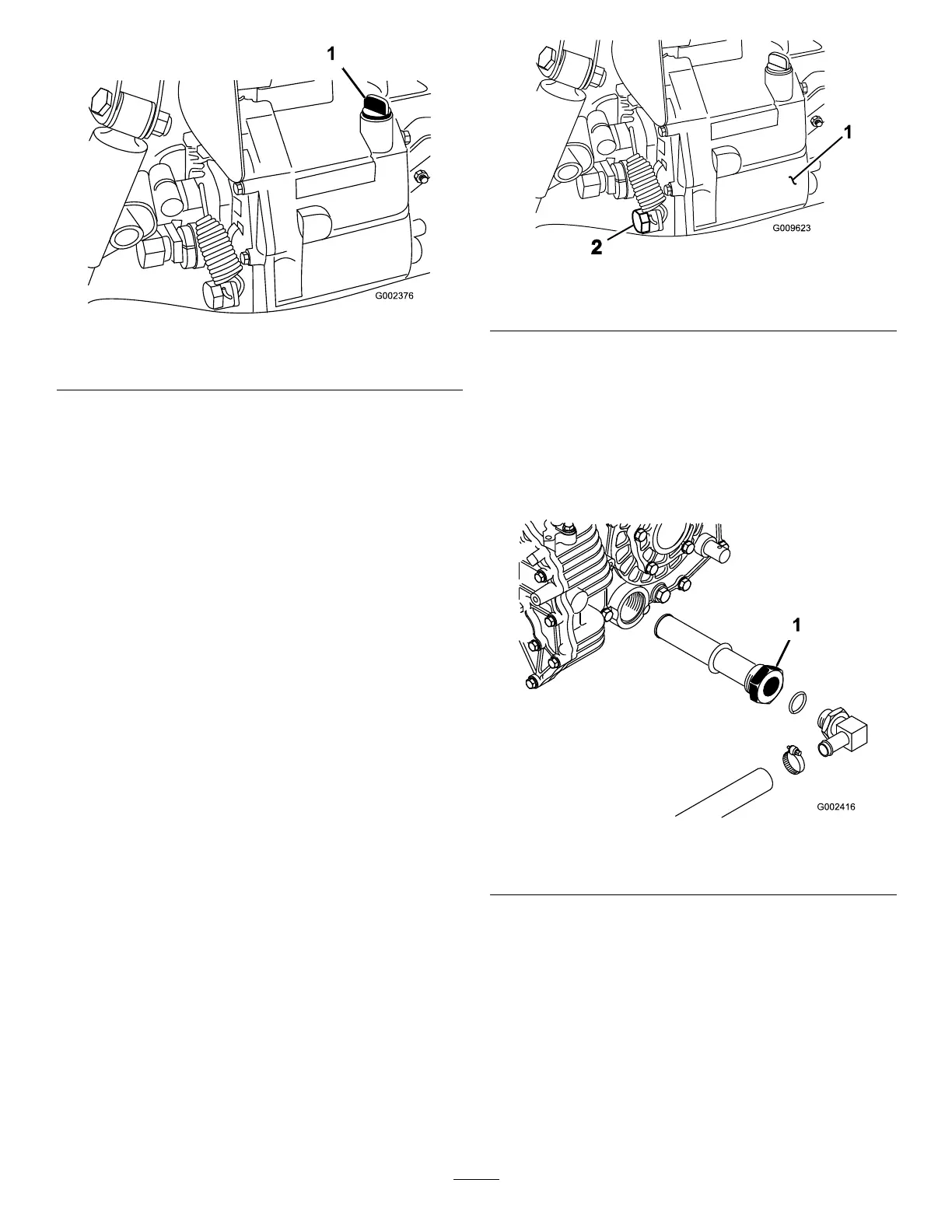 1

G002376

1

2

G009623

1

G002416