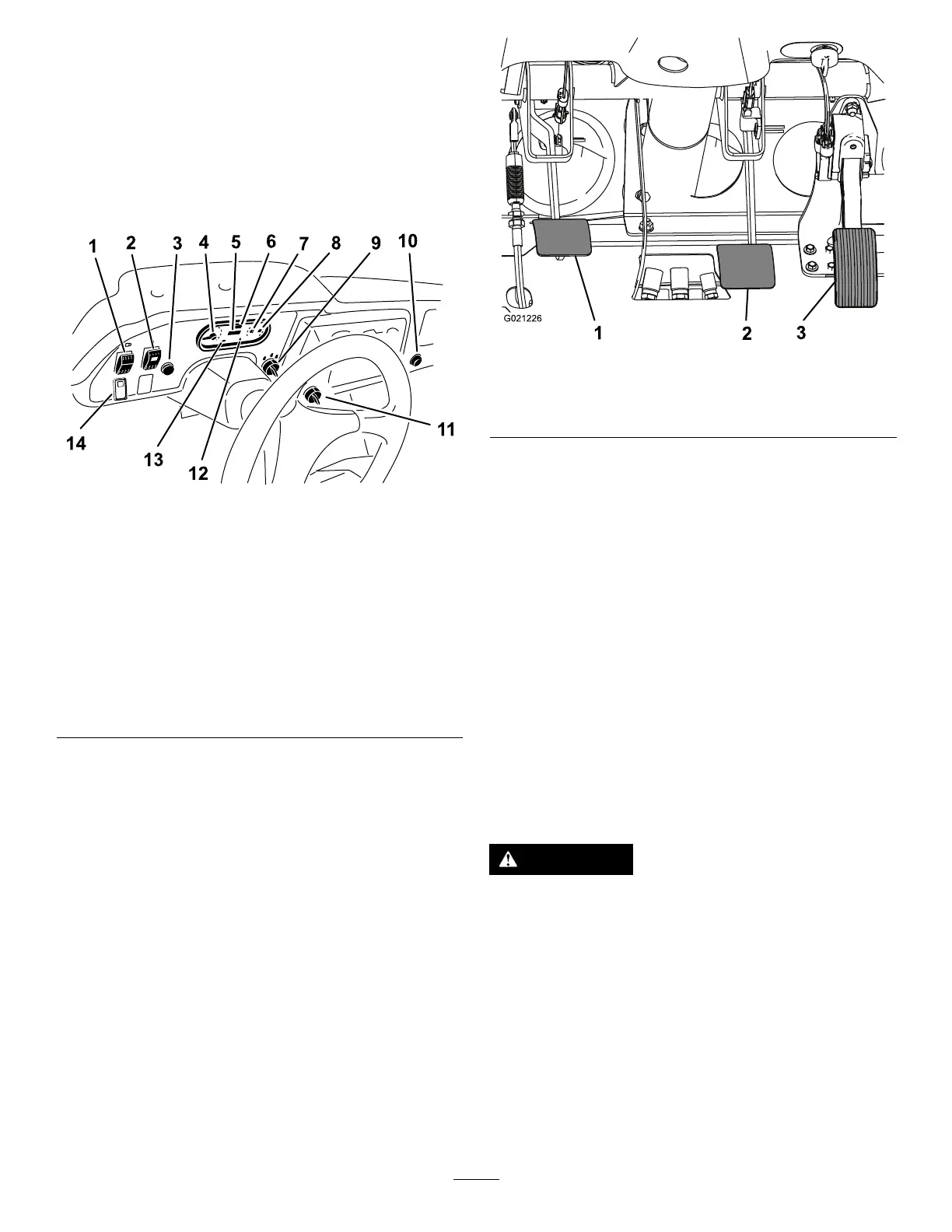 1 2 3 4 5 6 7 8 9 10

14 13 12 11

G021226

1 2 3