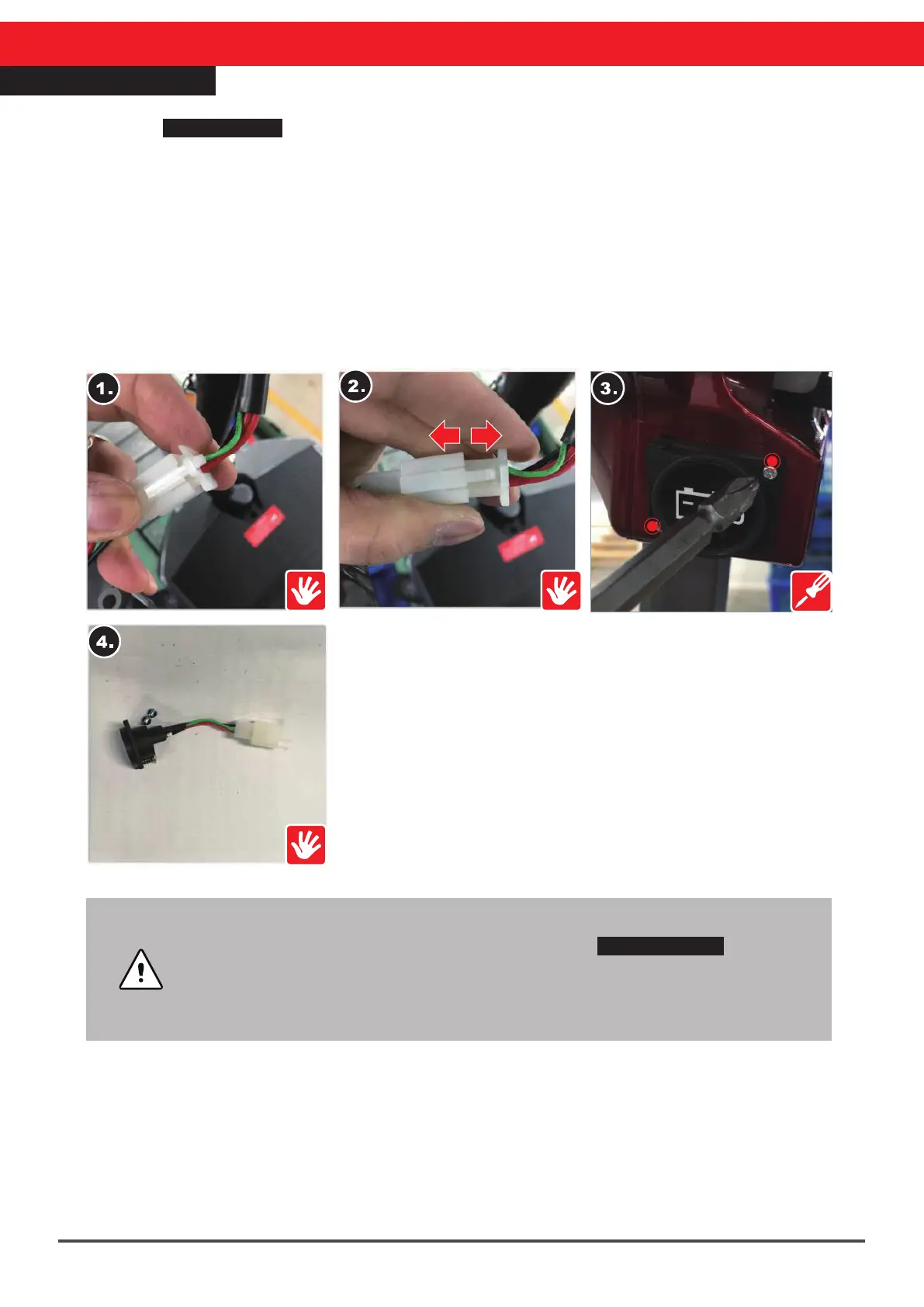 1.

2.

3.

4.