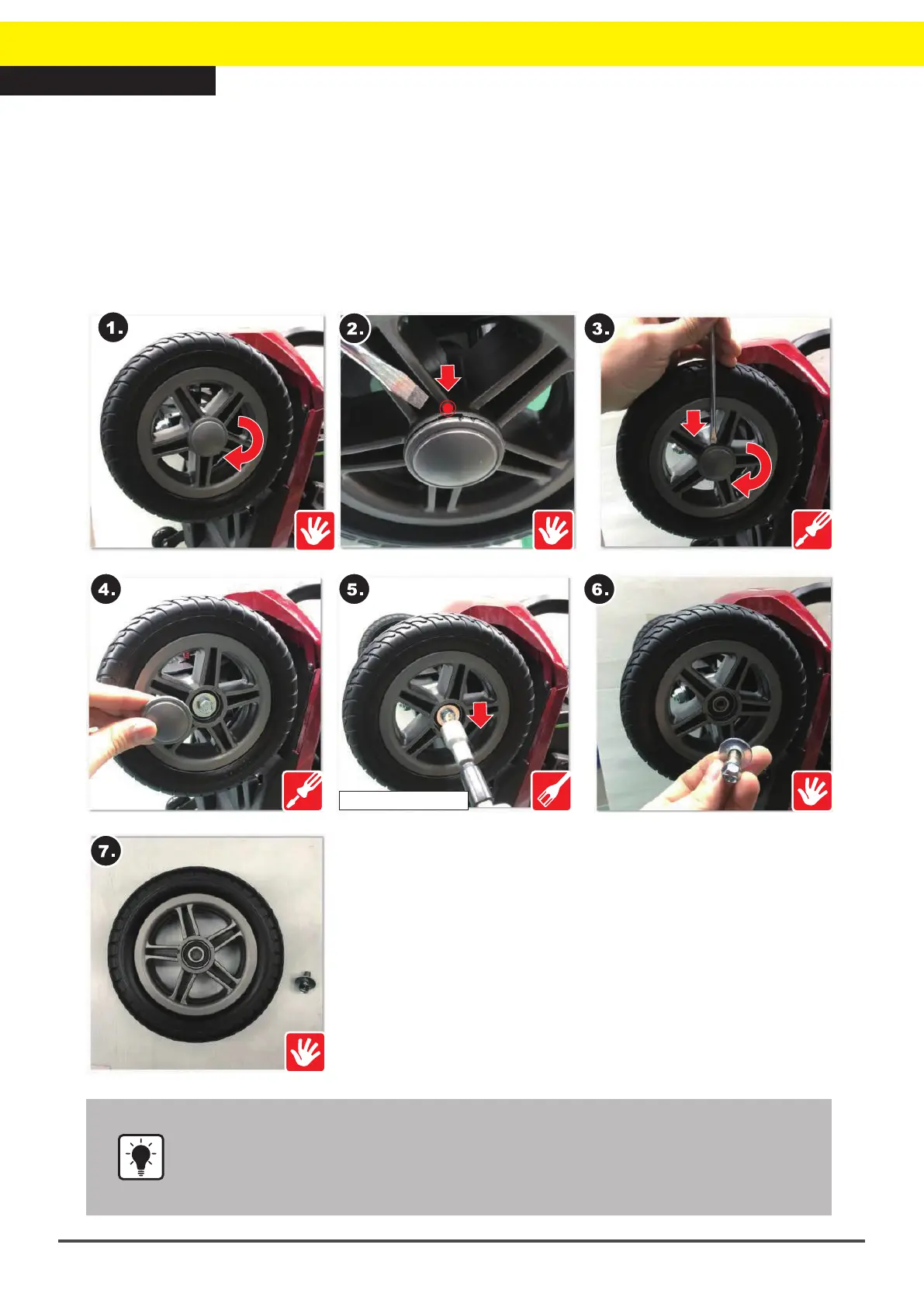 1.

2.

3.

4.

5.

6.

7.