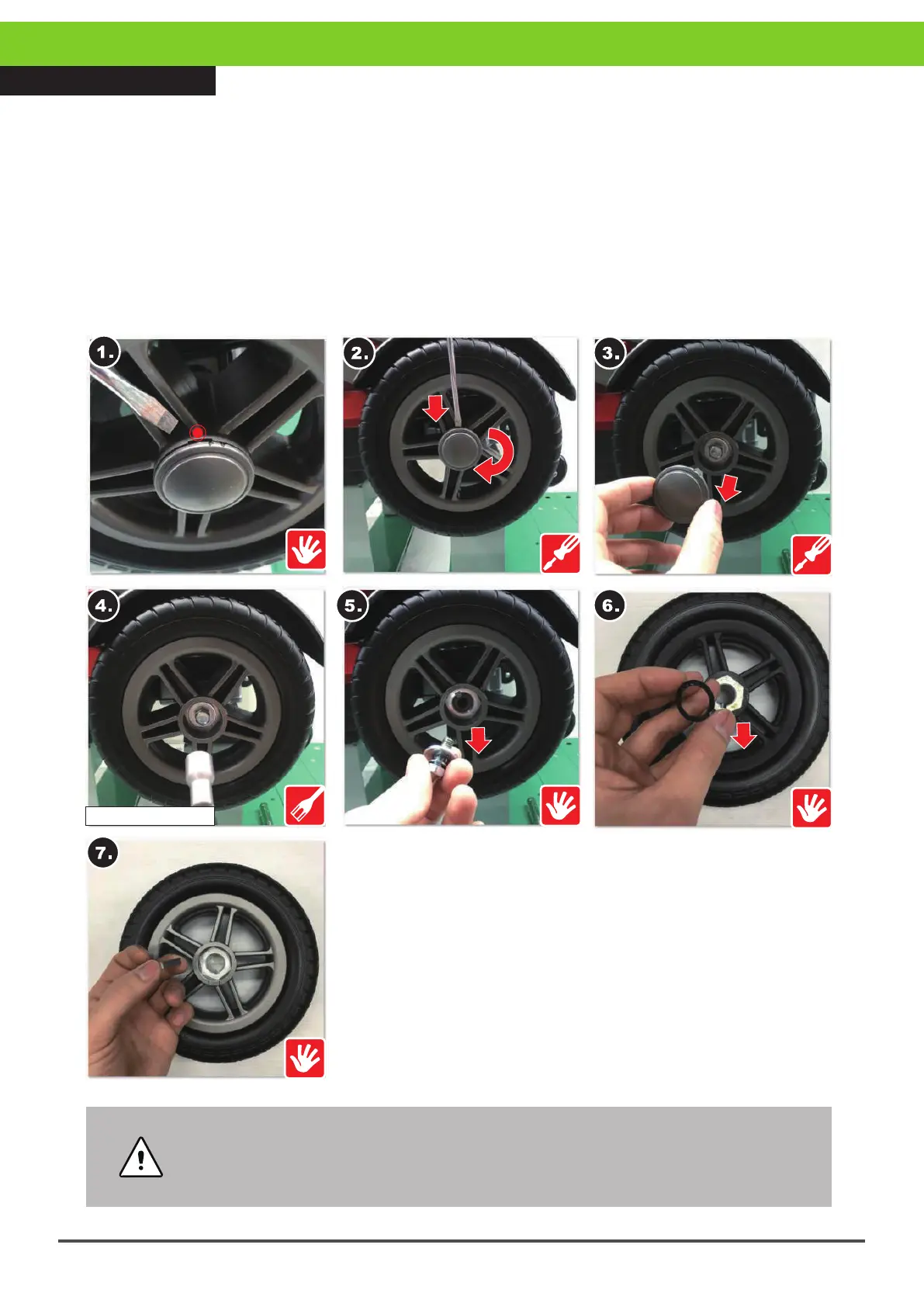 1.

2.

3.

4.

5.

6.

7.