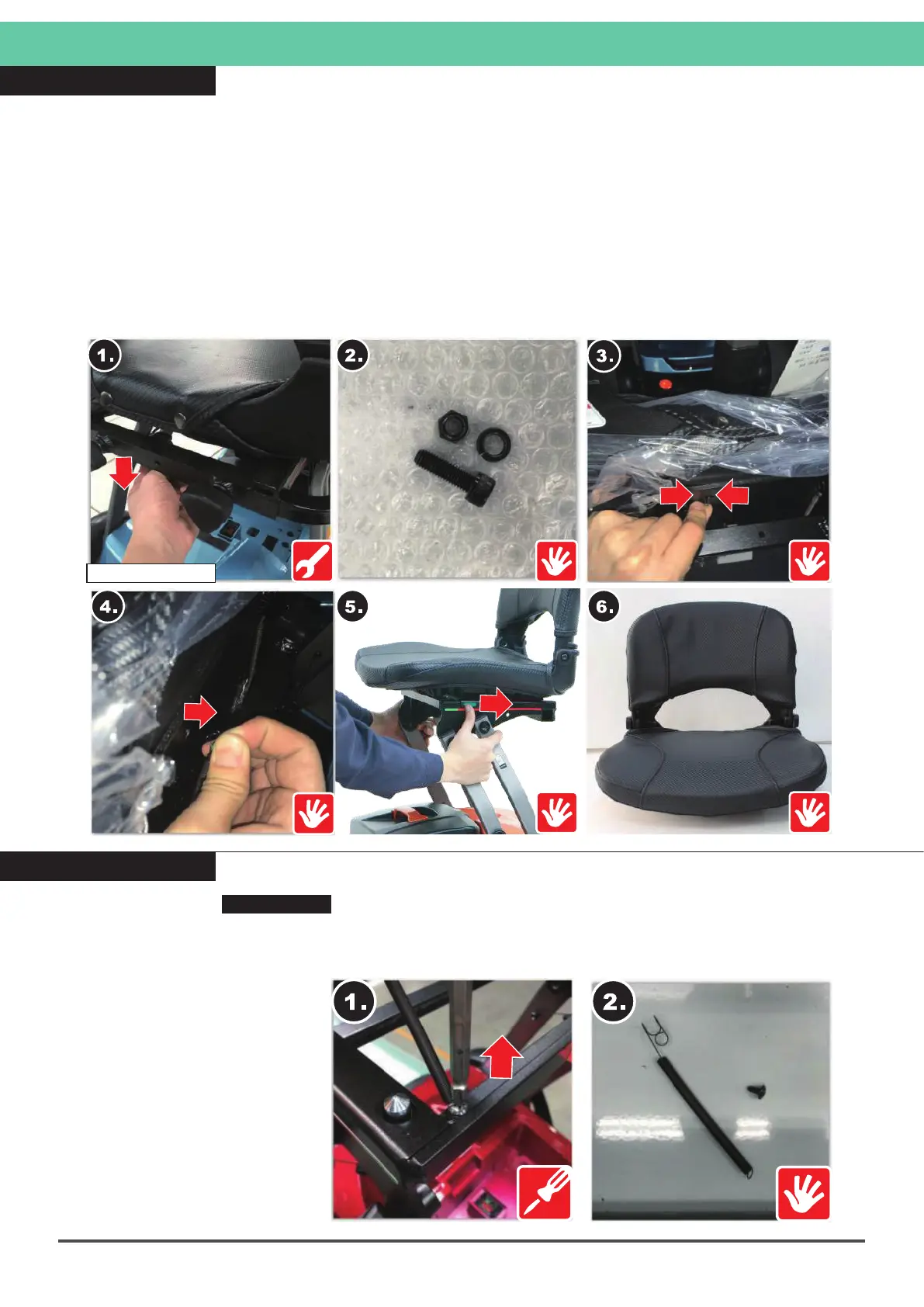 1.

2.

3.

4.

5.

6.

1.

2.