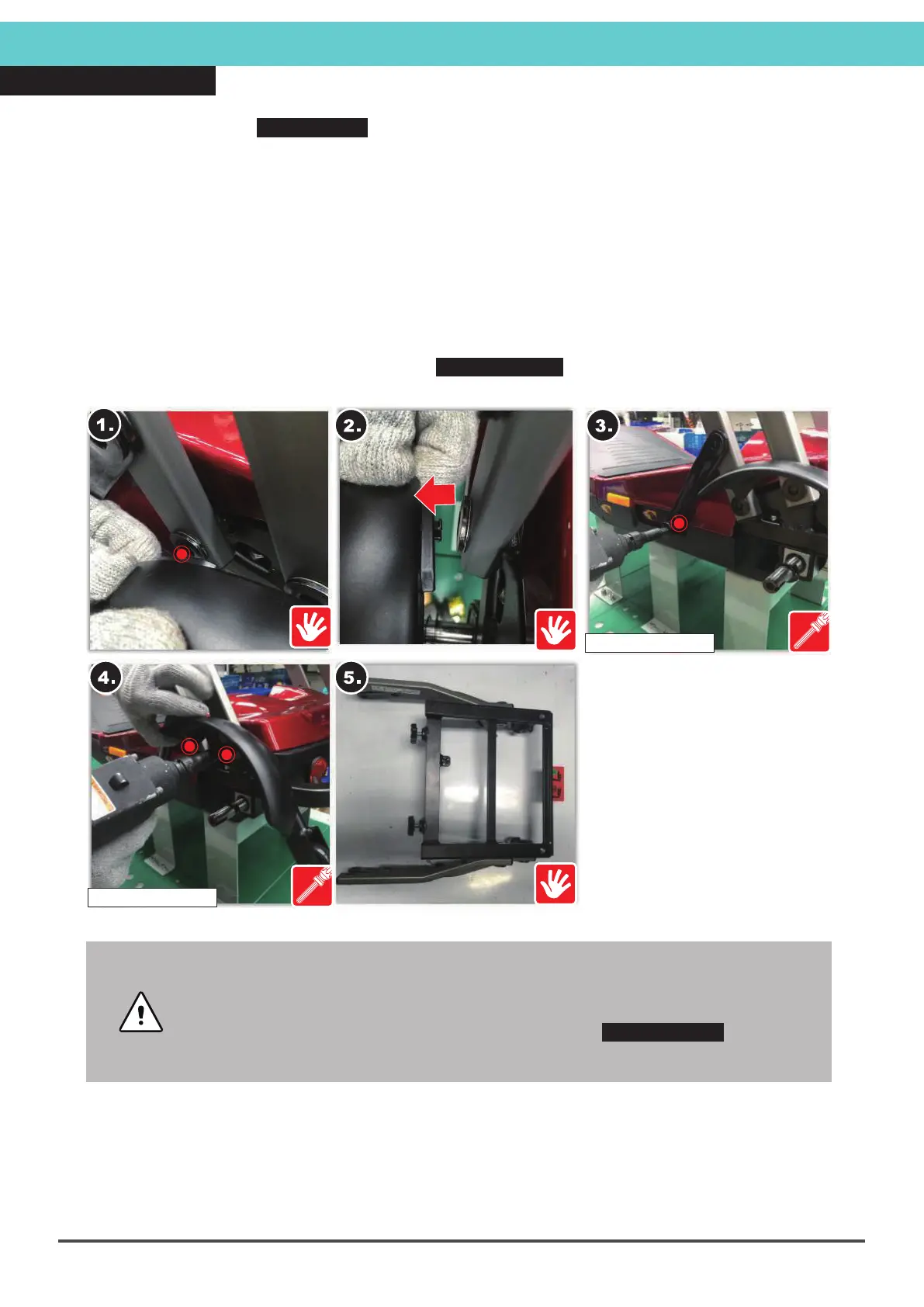 1.

2.

3.

4.

5.