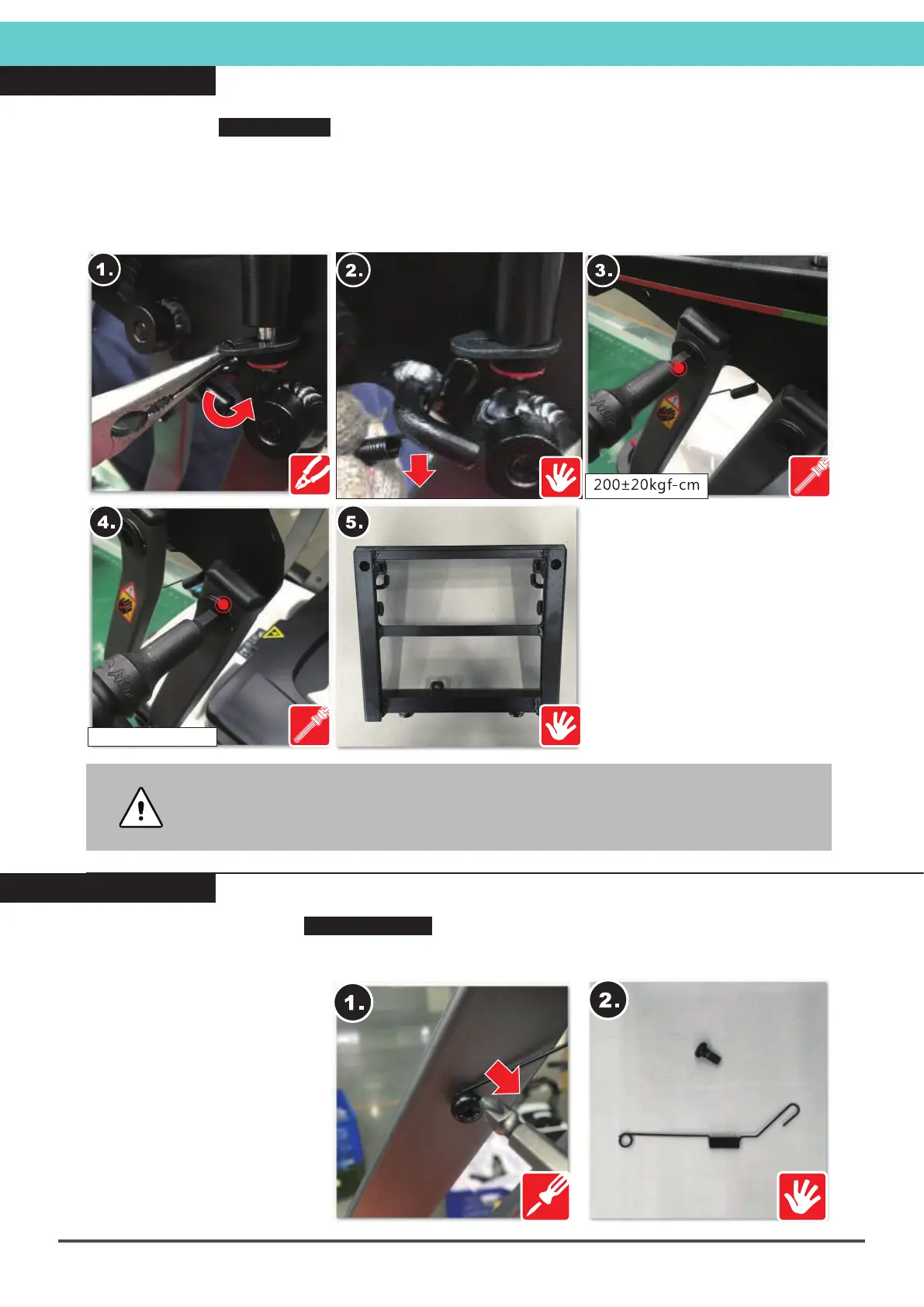 1.

2.

3.

200±20kgf-cm

4.

5.

1.

2.