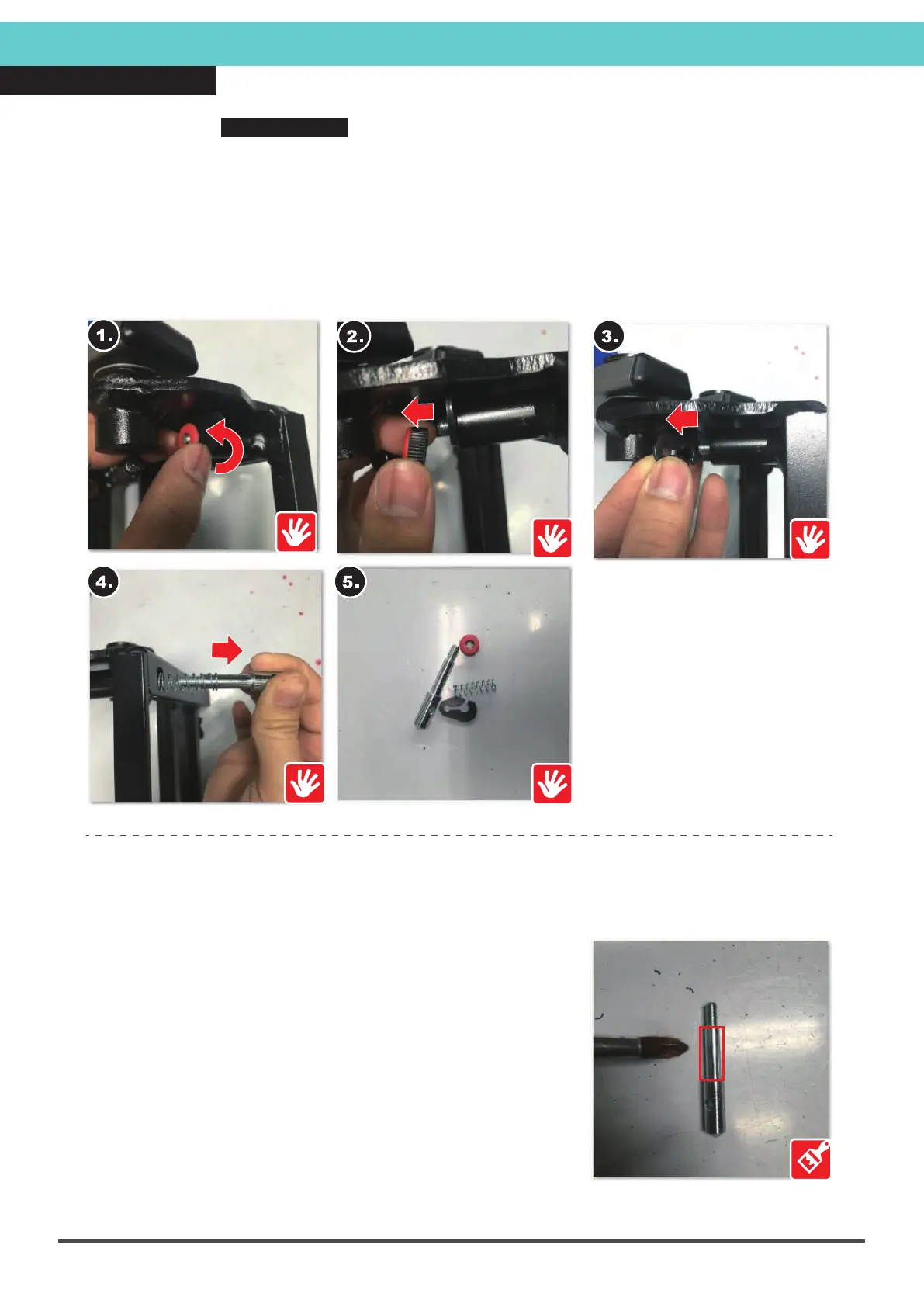 1.

2.

3.

4.

5.