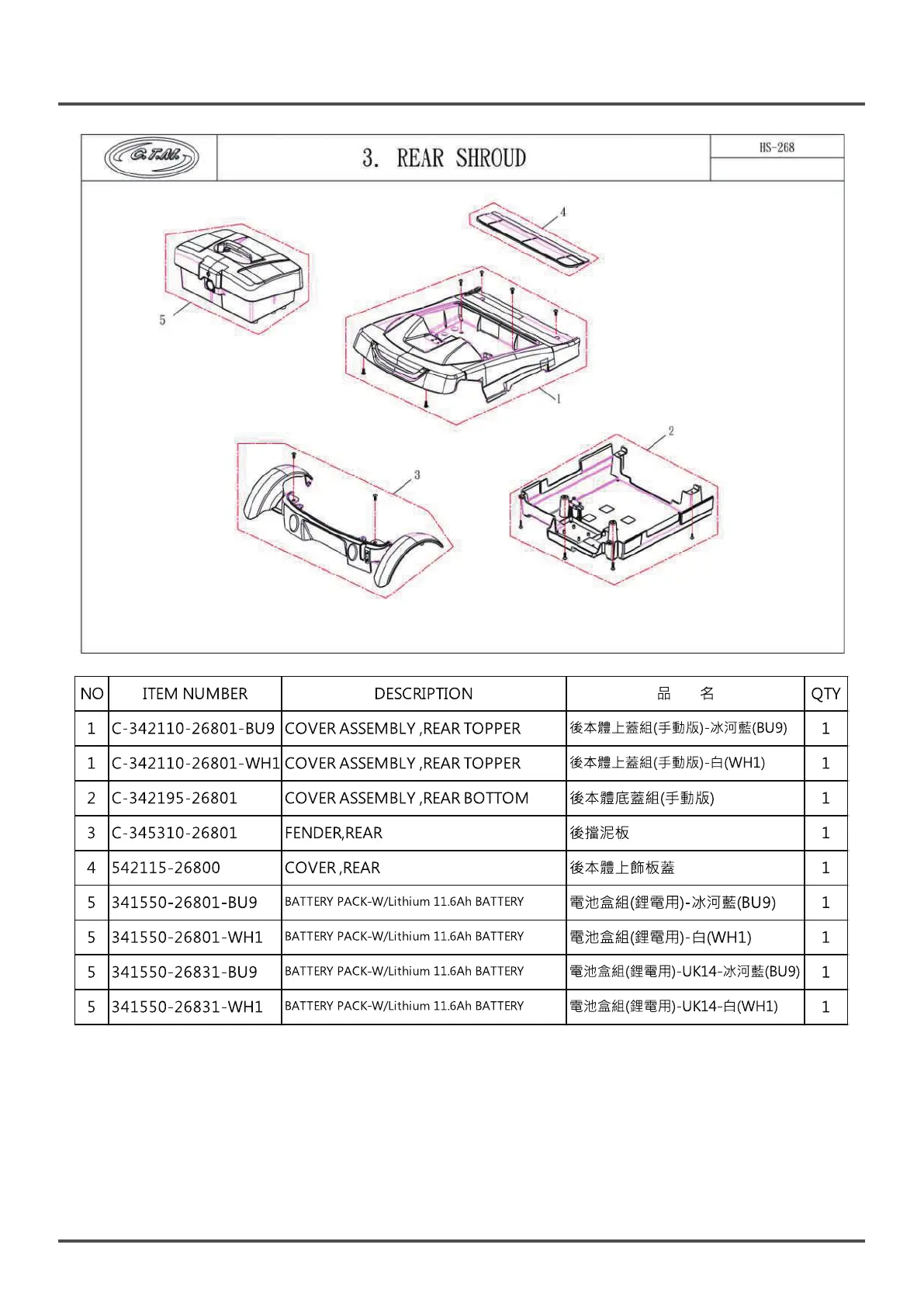 C.T.M.

3. REAR SHROUD

HS-268

4

5

1

2

3

| NO | ITEM NUMBER | DESCRIPTION | 品　名 | QTY |
|---|---|---|---|---|
| 1 | C-342110-26801-BU9 | COVER ASSEMBLY ,REAR TOPPER | 後本體上蓋組(手動版)-冰河藍(BU9) | 1 |
| 1 | C-342110-26801-WH1 | COVER ASSEMBLY ,REAR TOPPER | 後本體上蓋組(手動版)-白(WH1) | 1 |
| 2 | C-342195-26801 | COVER ASSEMBLY ,REAR BOTTOM | 後本體底蓋組(手動版) | 1 |
| 3 | C-345310-26801 | FENDER,REAR | 後擋泥板 | 1 |
| 4 | 542115-26800 | COVER ,REAR | 後本體上飾板蓋 | 1 |
| 5 | 341550-26801-BU9 | BATTERY PACK-W/Lithium 11.6Ah BATTERY | 電池盒組(鋰電用)-冰河藍(BU9) | 1 |
| 5 | 341550-26801-WH1 | BATTERY PACK-W/Lithium 11.6Ah BATTERY | 電池盒組(鋰電用)-白(WH1) | 1 |
| 5 | 341550-26831-BU9 | BATTERY PACK-W/Lithium 11.6Ah BATTERY | 電池盒組(鋰電用)-UK14-冰河藍(BU9) | 1 |
| 5 | 341550-26831-WH1 | BATTERY PACK-W/Lithium 11.6Ah BATTERY | 電池盒組(鋰電用)-UK14-白(WH1) | 1 |