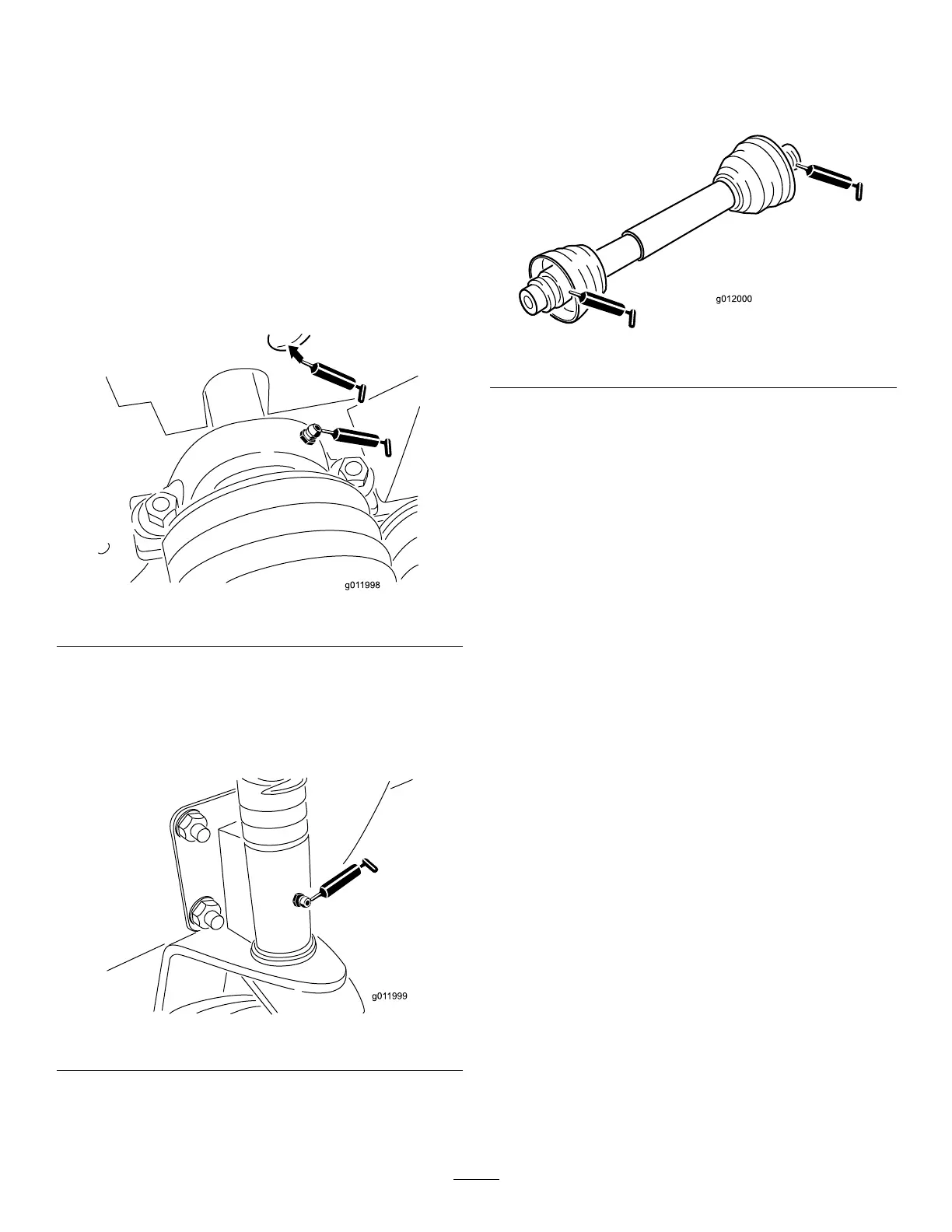 g011998

g011999

g012000