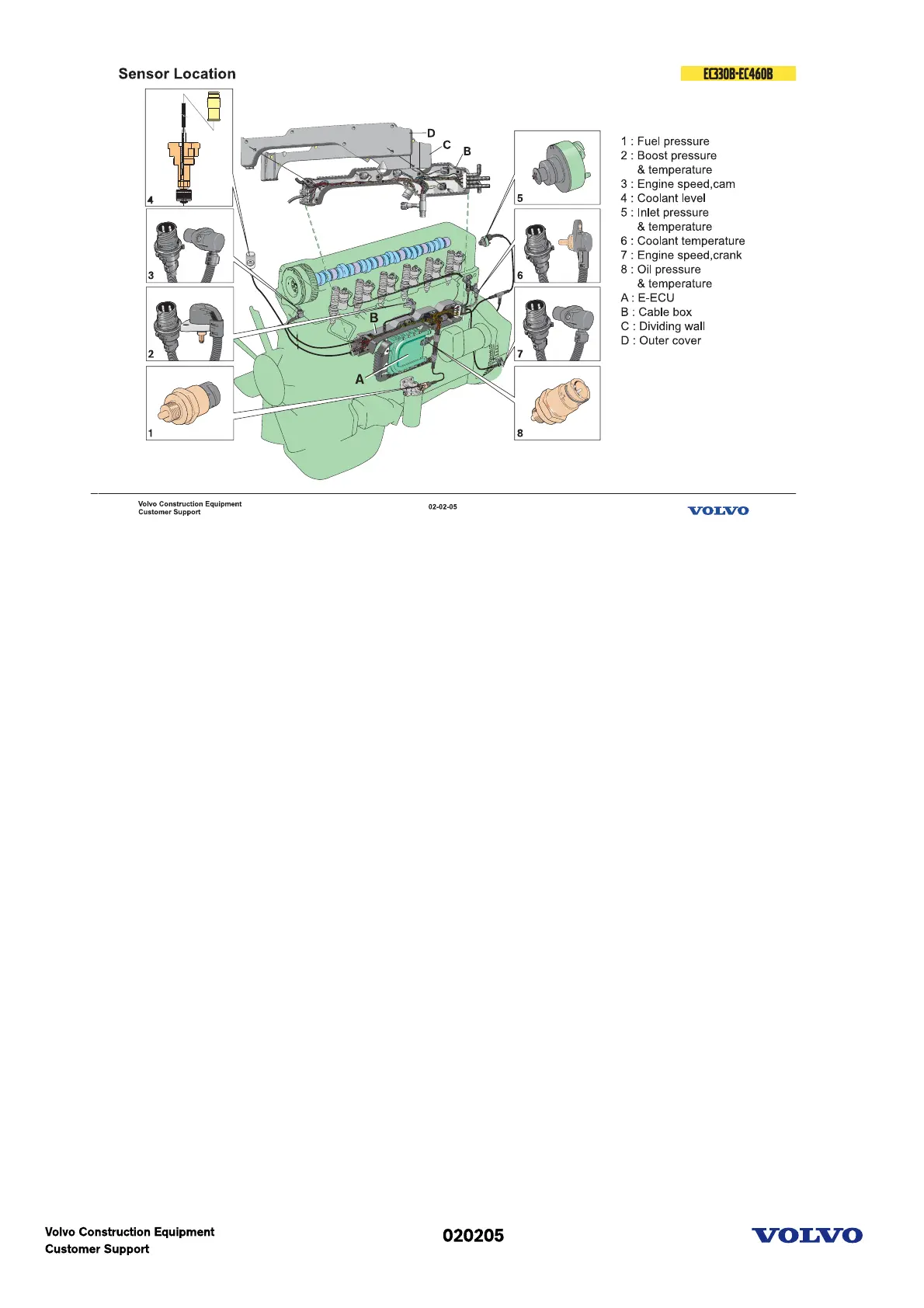 Sensor Location

EC330B-EC460B

4

3

2

1

D

C

B

B

A

5

6

7

8

1 : Fuel pressure
2 : Boost pressure
& temperature
3 : Engine speed,cam
4 : Coolant level
5 : Inlet pressure
& temperature
6 : Coolant temperature
7 : Engine speed,crank
8 : Oil pressure
& temperature
A : E-ECU
B : Cable box
C : Dividing wall
D : Outer cover

Volvo Construction Equipment
Customer Support

02-02-05

VOLVO

Volvo Construction Equipment
Customer Support

020205

VOLVO