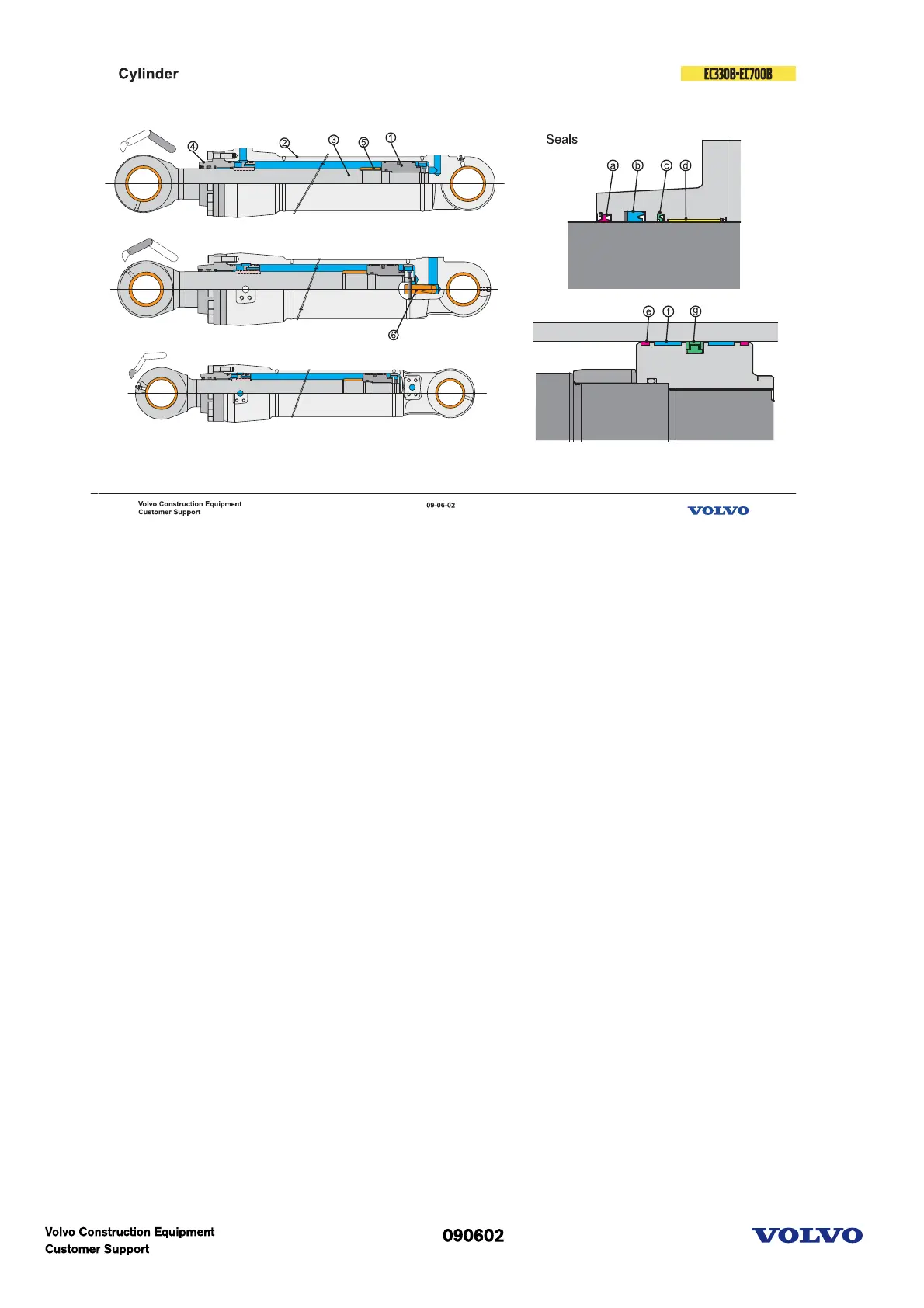 Cylinder

EC330B-EC700B

4 2 3 5 1

6

Seals

a b c d

e f g

Volvo Construction Equipment
Customer Support

09-06-02

VOLVO

Volvo Construction Equipment
Customer Support

090602

VOLVO