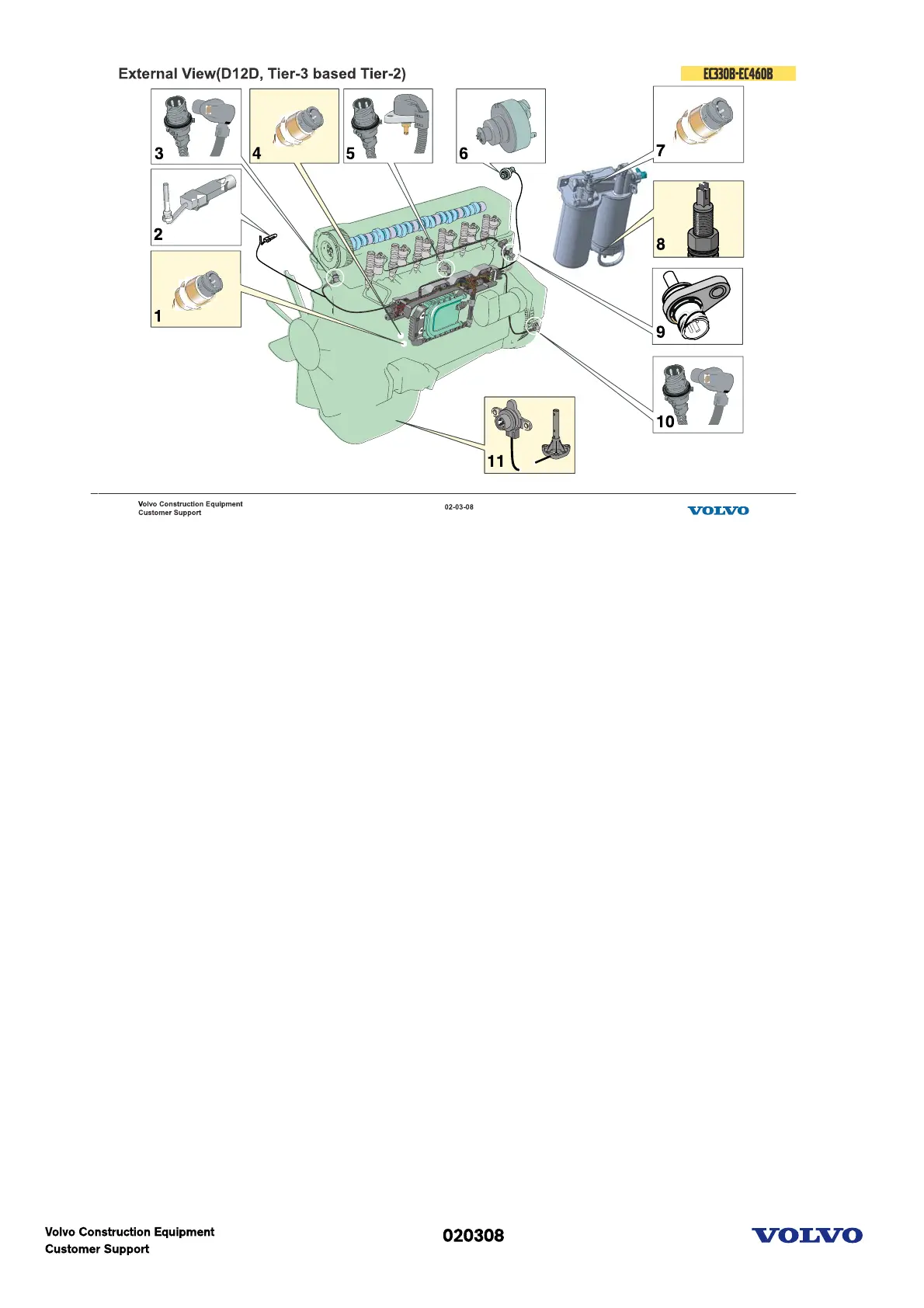 External View(D12D, Tier-3 based Tier-2)

EC330B-EC460B

3
4
5
6
7
2
8
1
9
10
11

Volvo Construction Equipment
Customer Support

02-03-08

VOLVO

Volvo Construction Equipment
Customer Support

020308

VOLVO