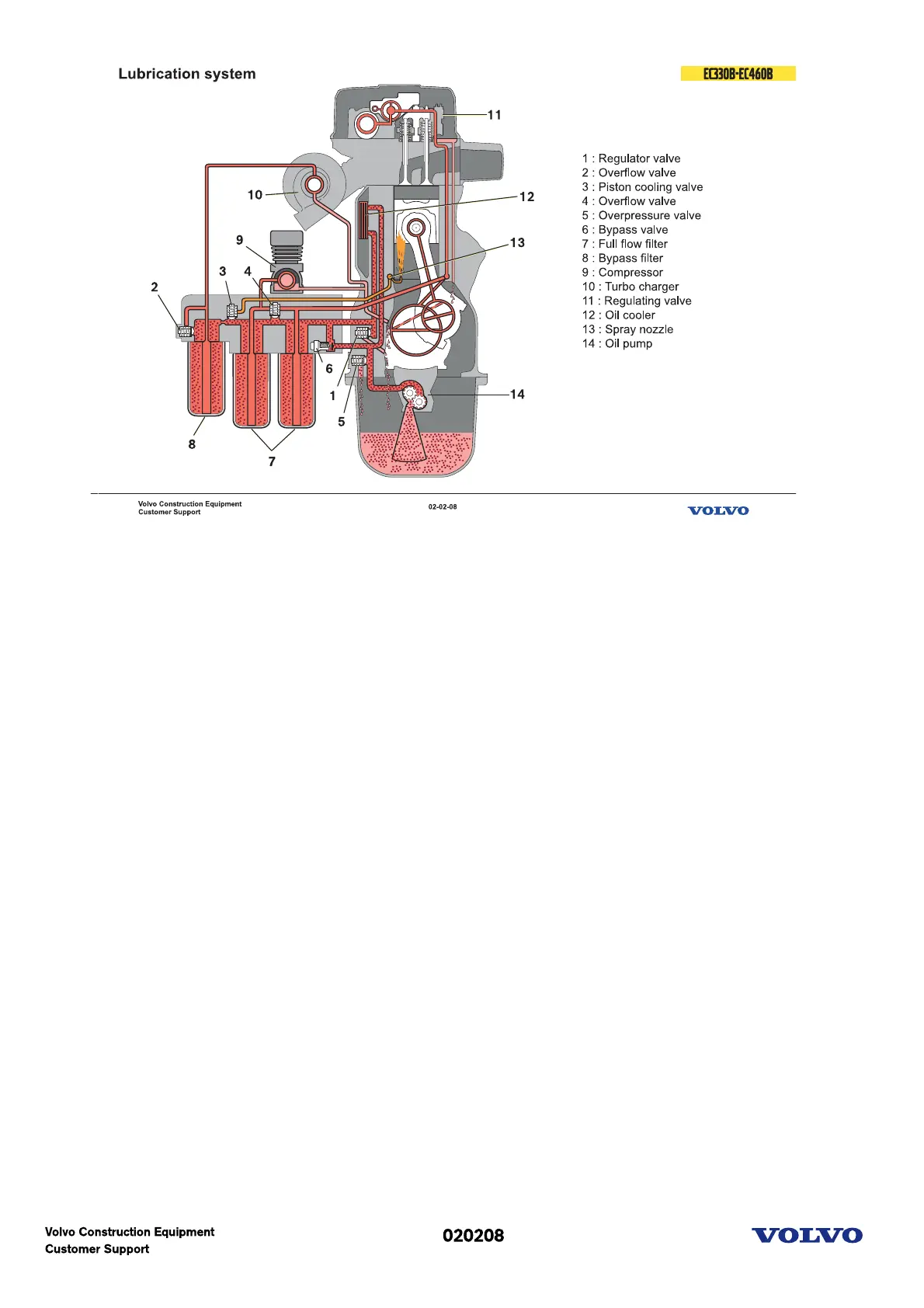 Lubrication system

EC330B-EC460B

11
10
12
9
13
3
4
2
6
1
5
14
8
7

1 : Regulator valve
2 : Overflow valve
3 : Piston cooling valve
4 : Overflow valve
5 : Overpressure valve
6 : Bypass valve
7 : Full flow filter
8 : Bypass filter
9 : Compressor
10 : Turbo charger
11 : Regulating valve
12 : Oil cooler
13 : Spray nozzle
14 : Oil pump

Volvo Construction Equipment
Customer Support

02-02-08

VOLVO

Volvo Construction Equipment
Customer Support

020208

VOLVO