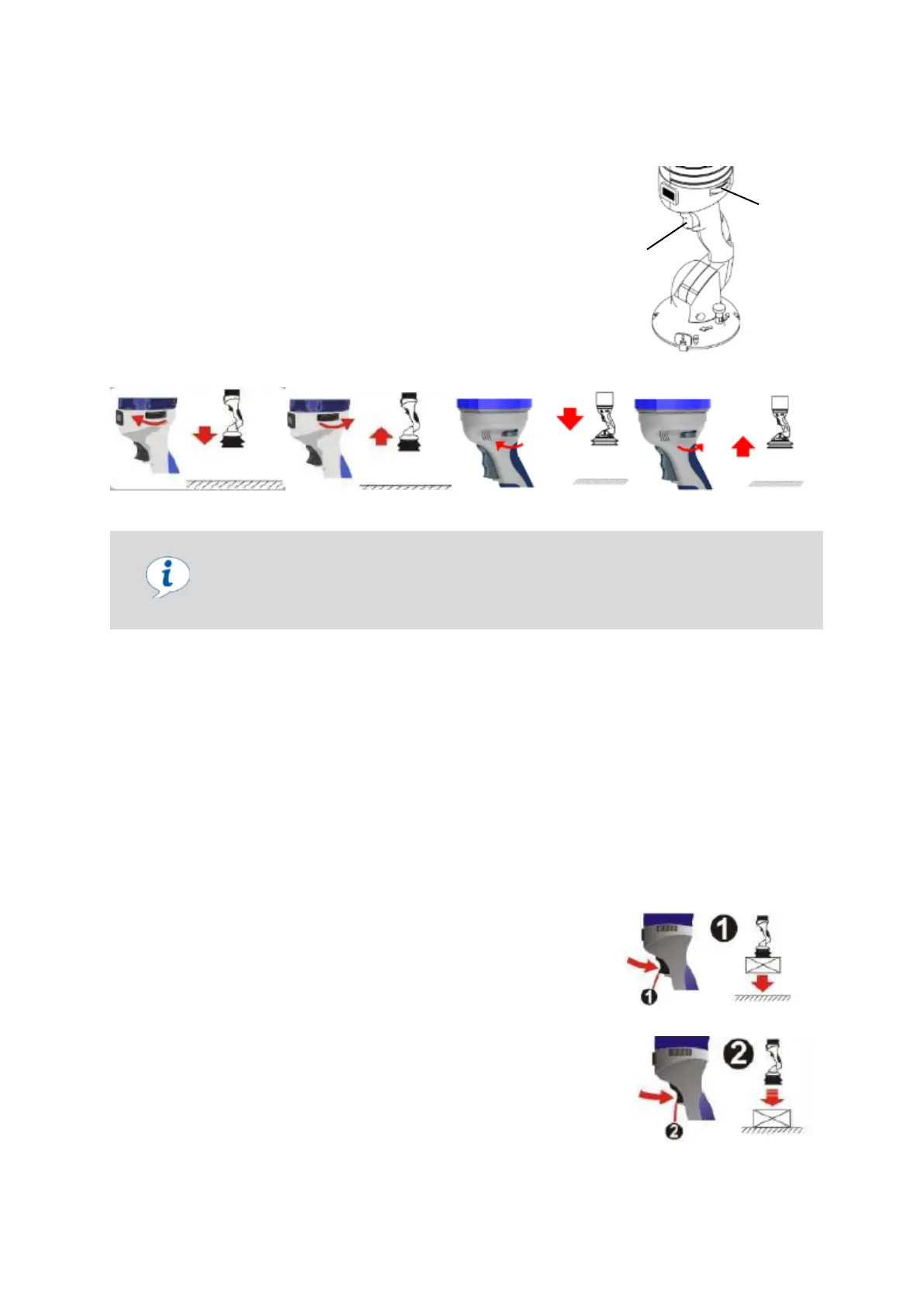 1

1

2

2