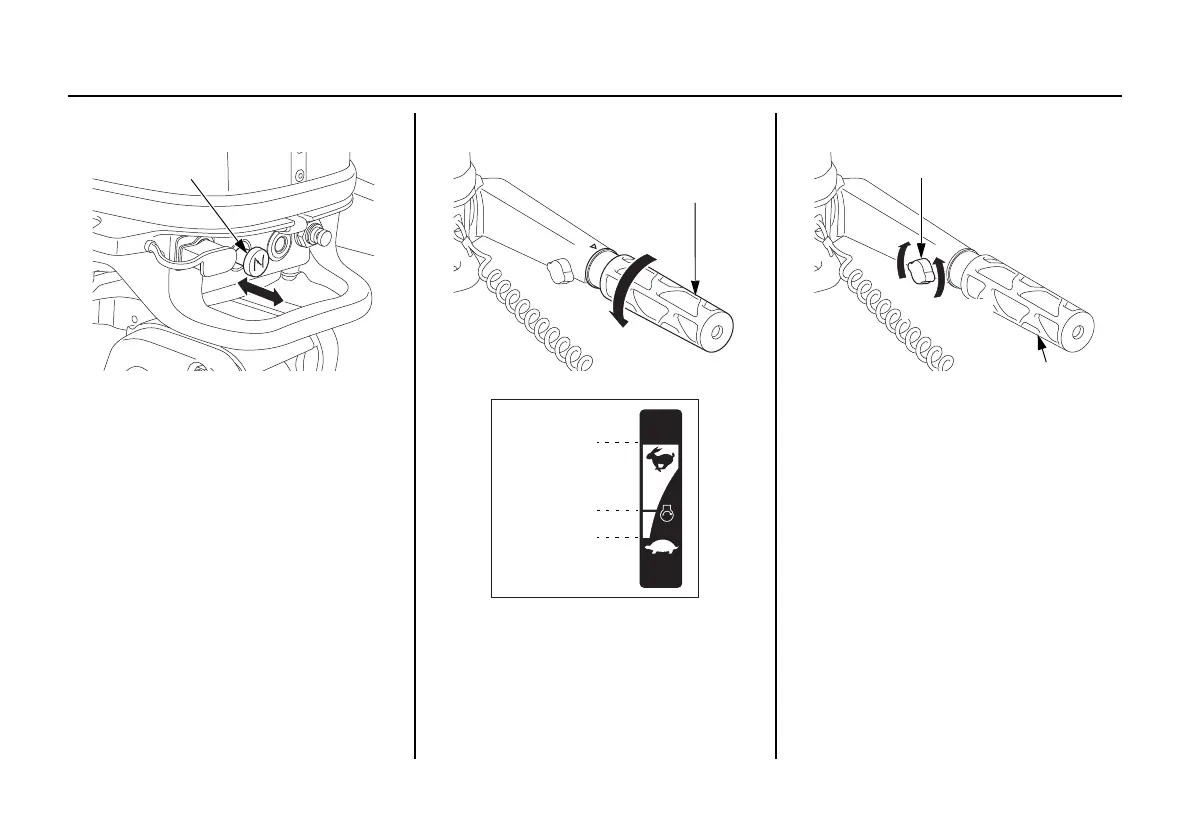 N