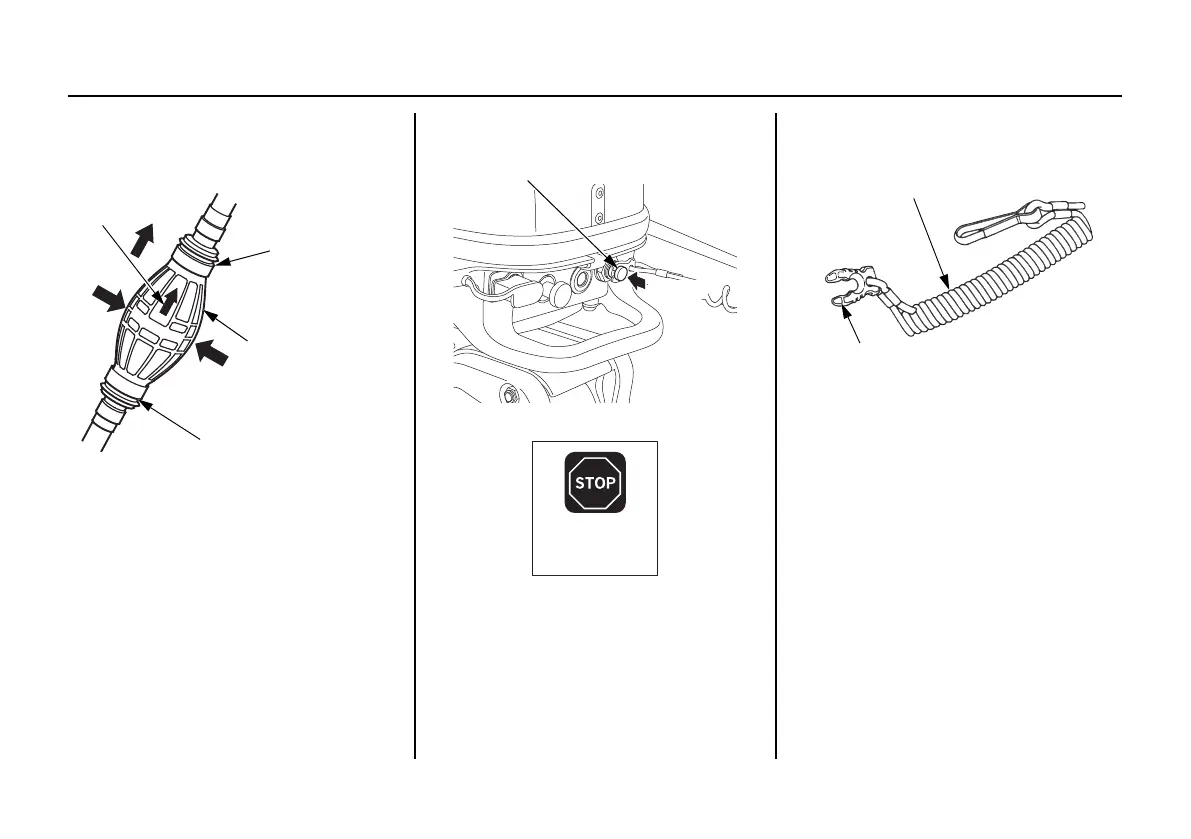 STOP