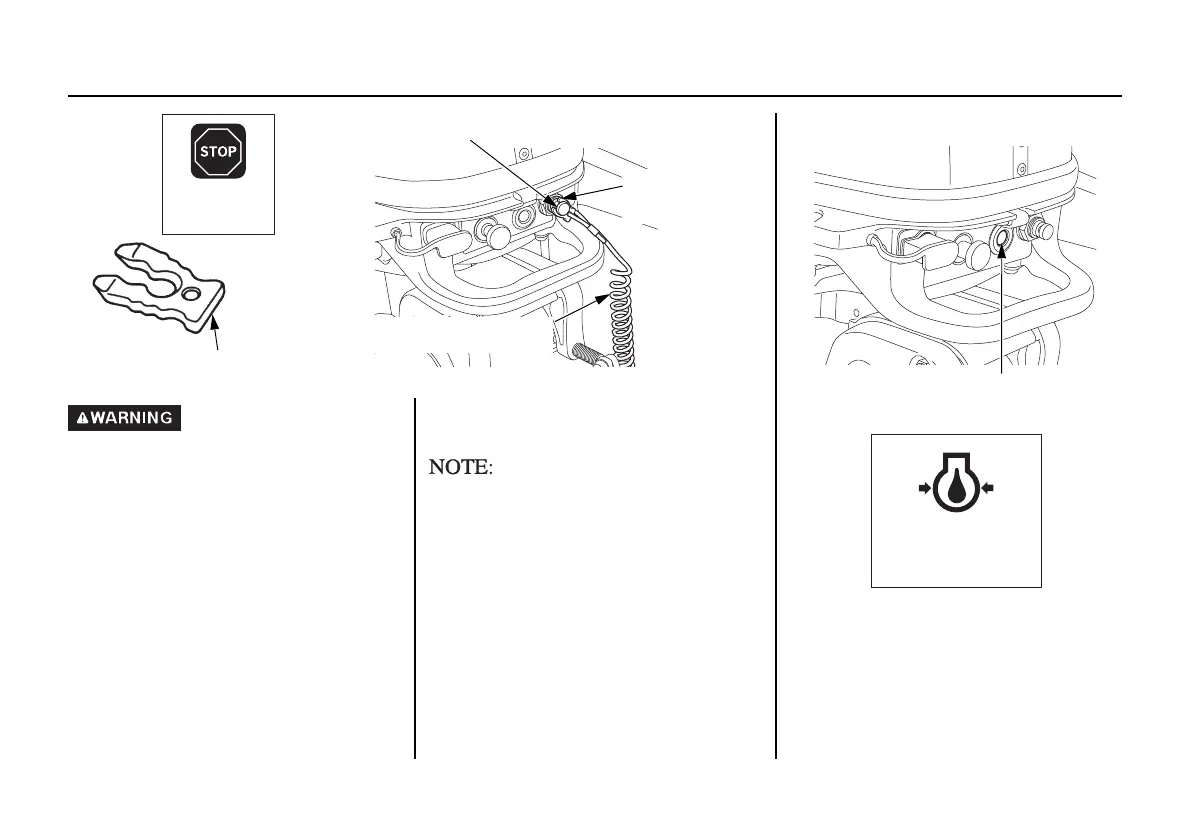 STOP

WARNING

NOTE: