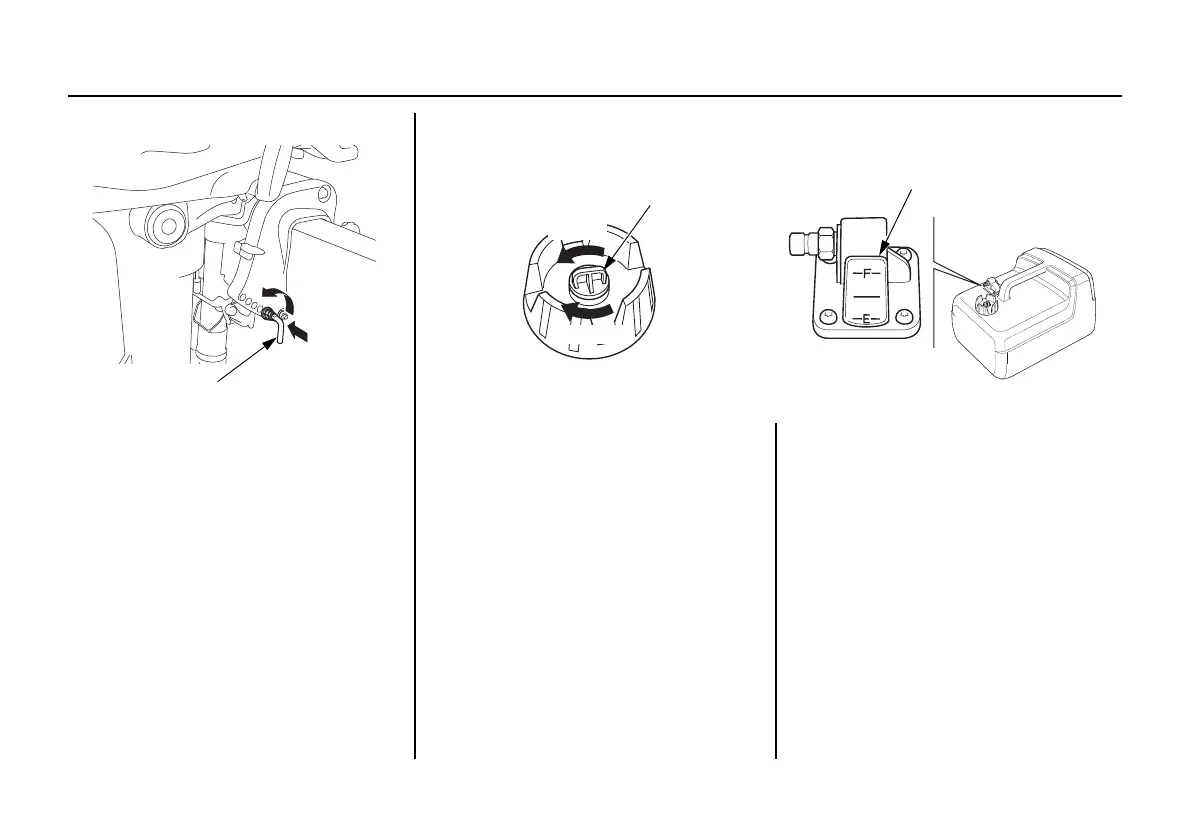 F
E