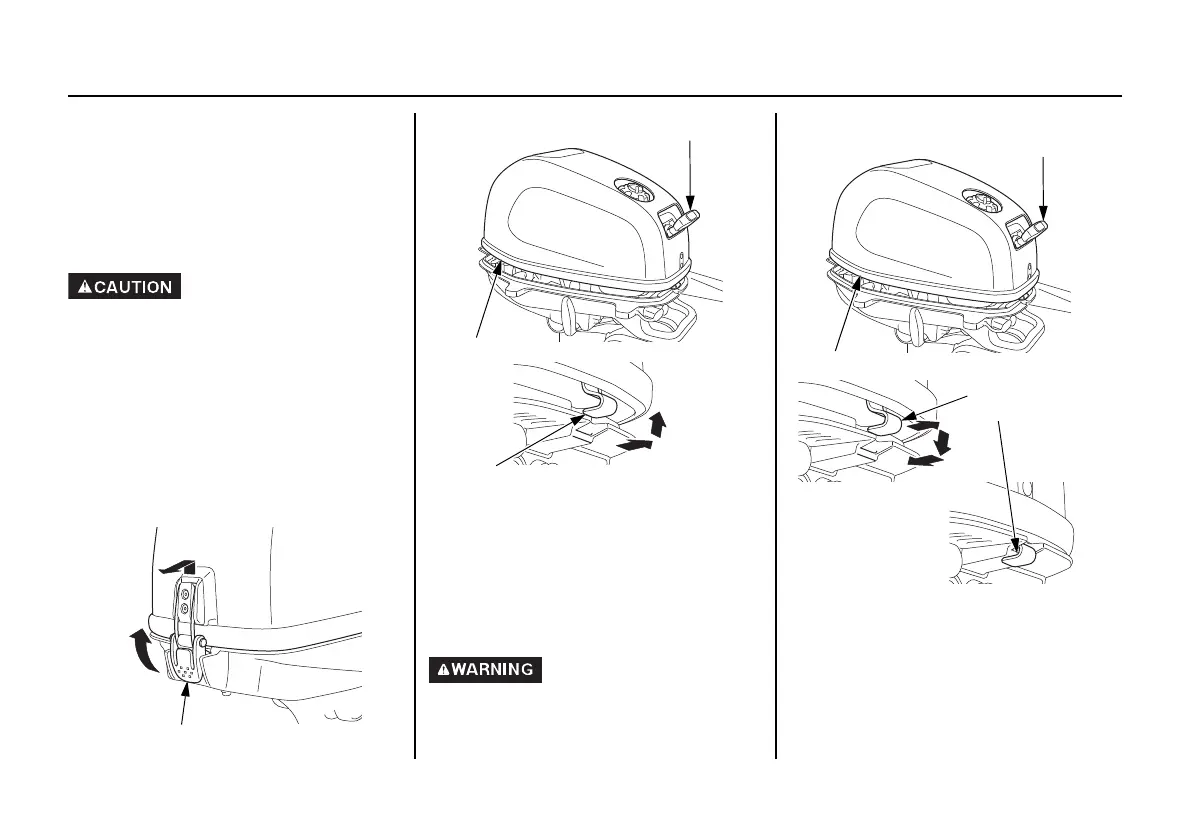 CAUTION

WARNING