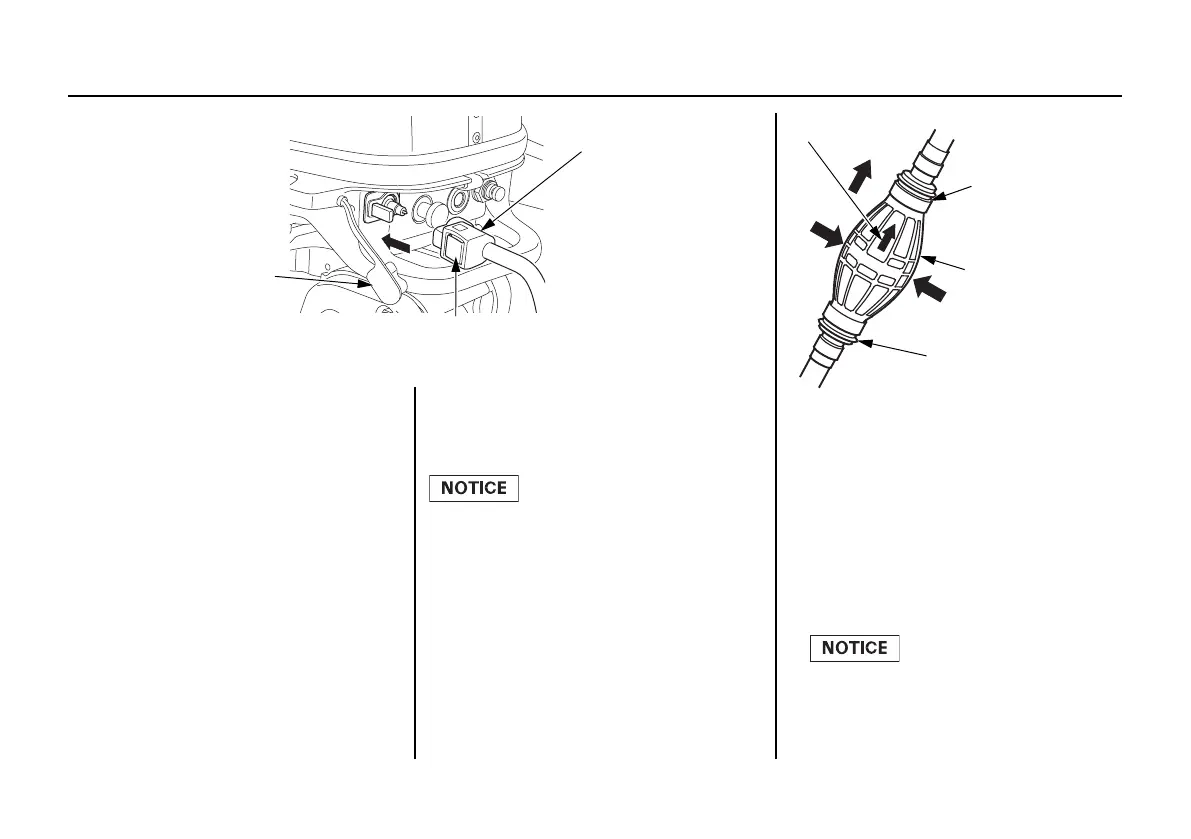 NOTICE

NOTICE