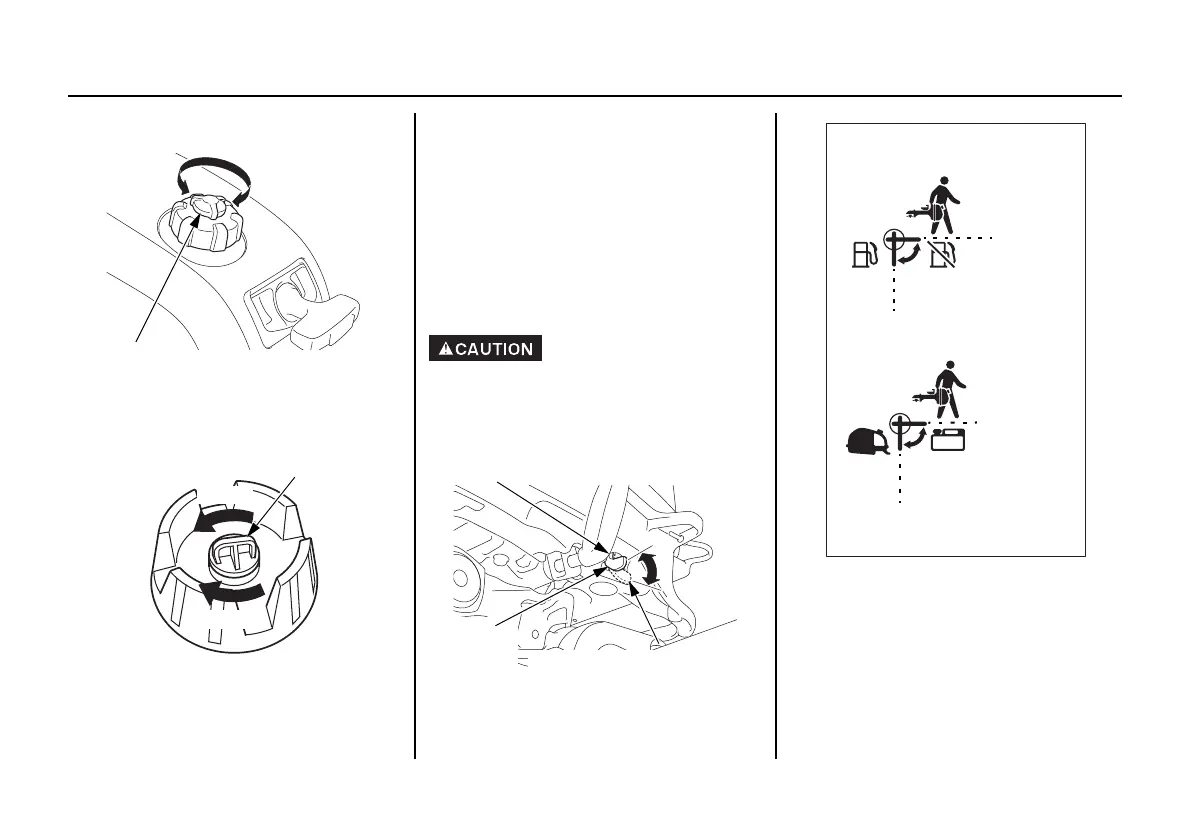 CAUTION