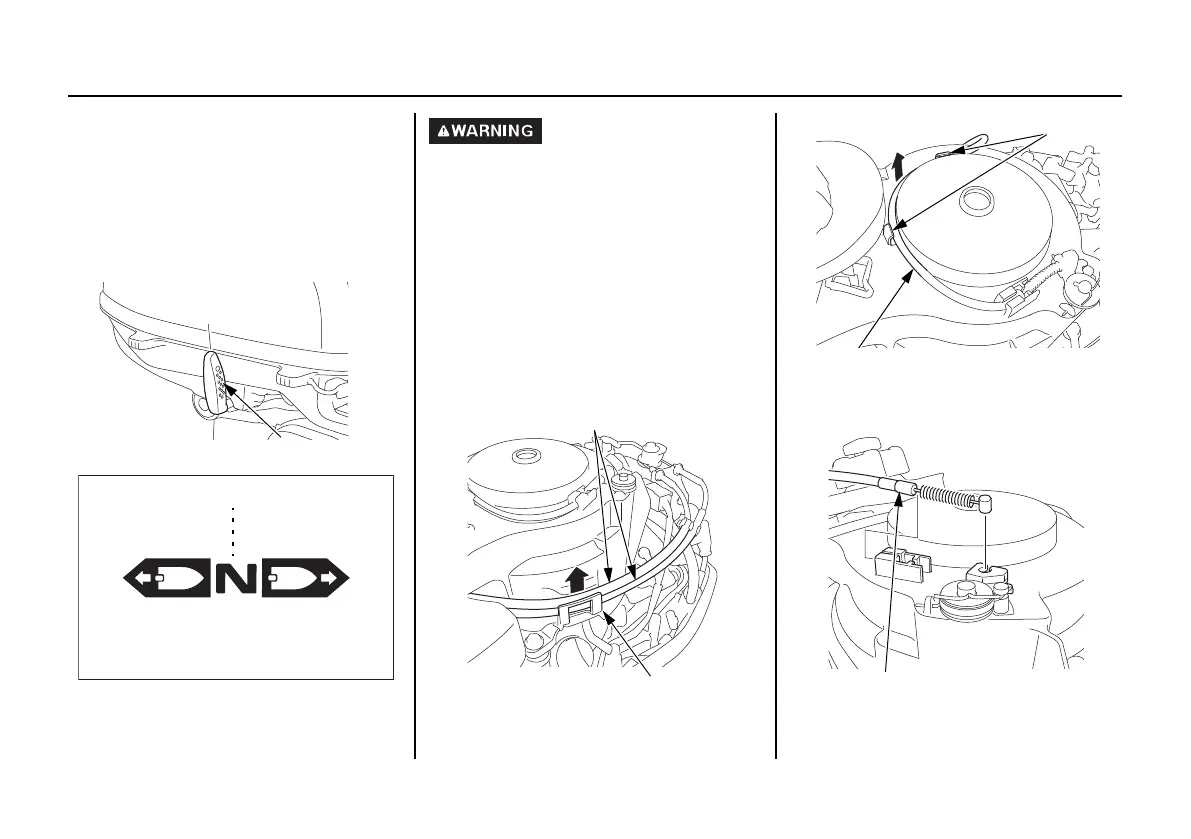 WARNING

N