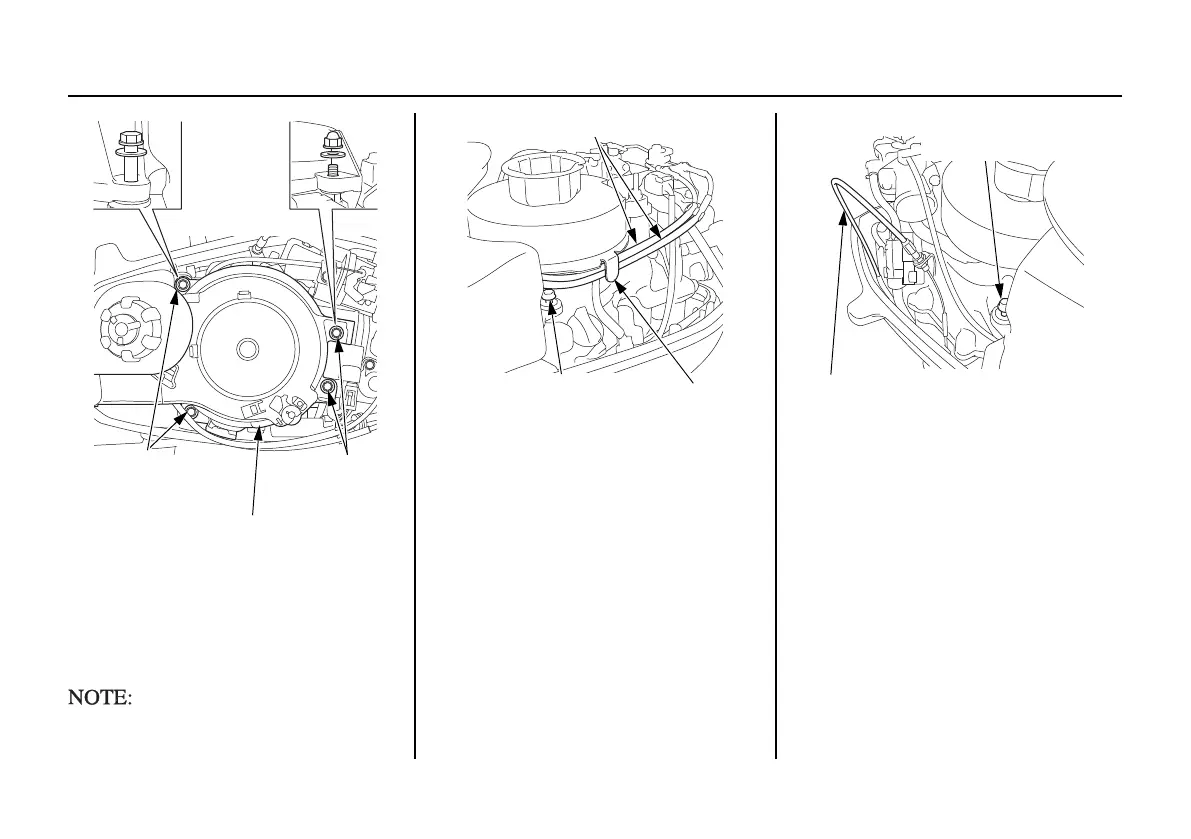 NOTE: